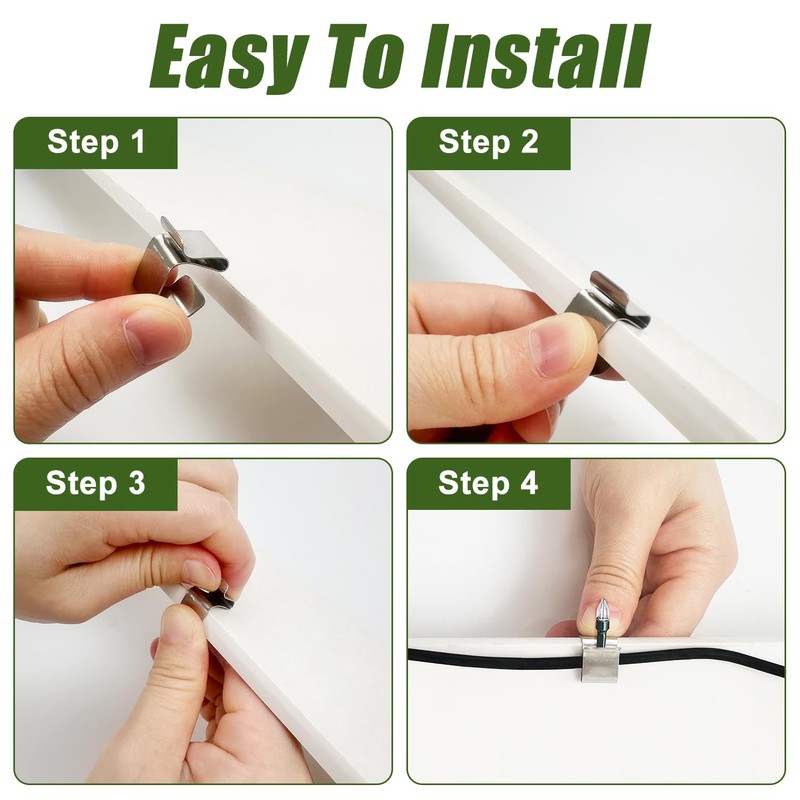 Easy To Install

Step 1

Step 2

Step 3

Step 4