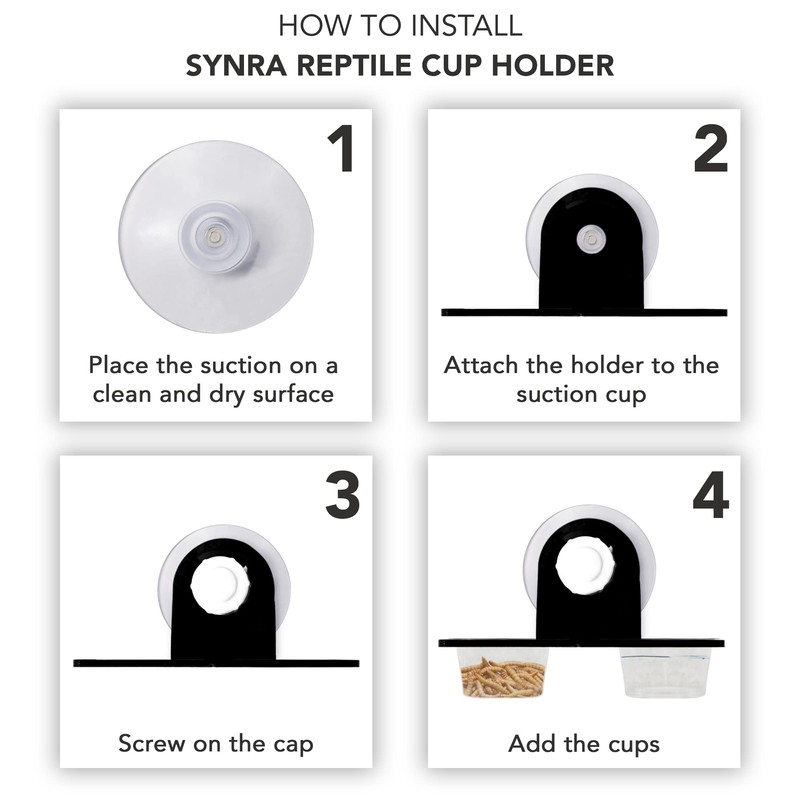 HOW TO INSTALL
SYNRA REPTILE CUP HOLDER

1
Place the suction on a clean and dry surface

2
Attach the holder to the suction cup

3
Screw on the cap

4
Add the cups