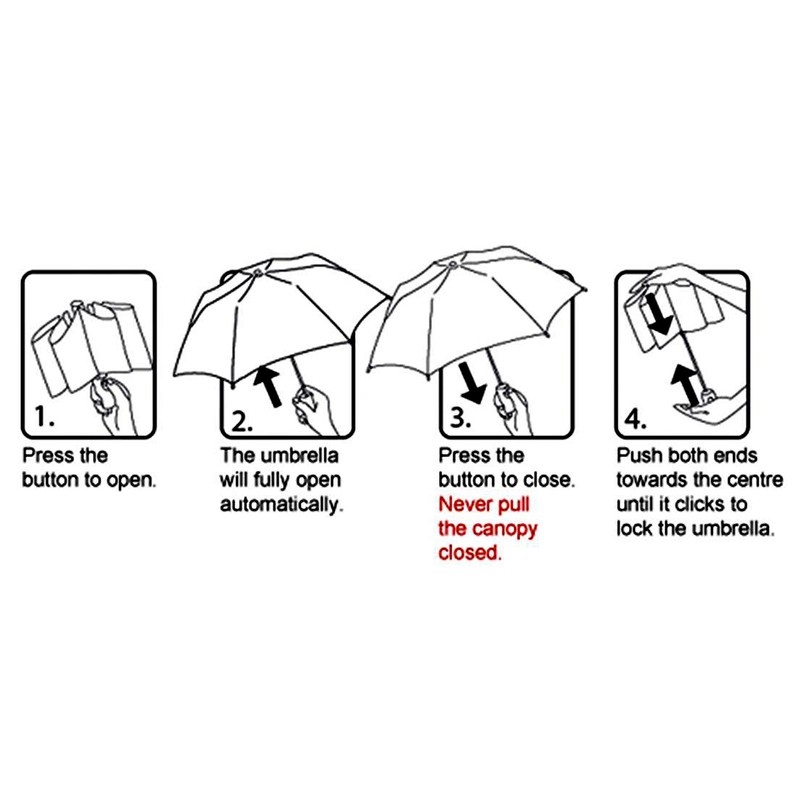 1.

Press the button to open.

2.

The umbrella will fully open automatically.

3.

Press the button to close. Never pull the canopy closed.

4.

Push both ends towards the centre until it clicks to lock the umbrella.