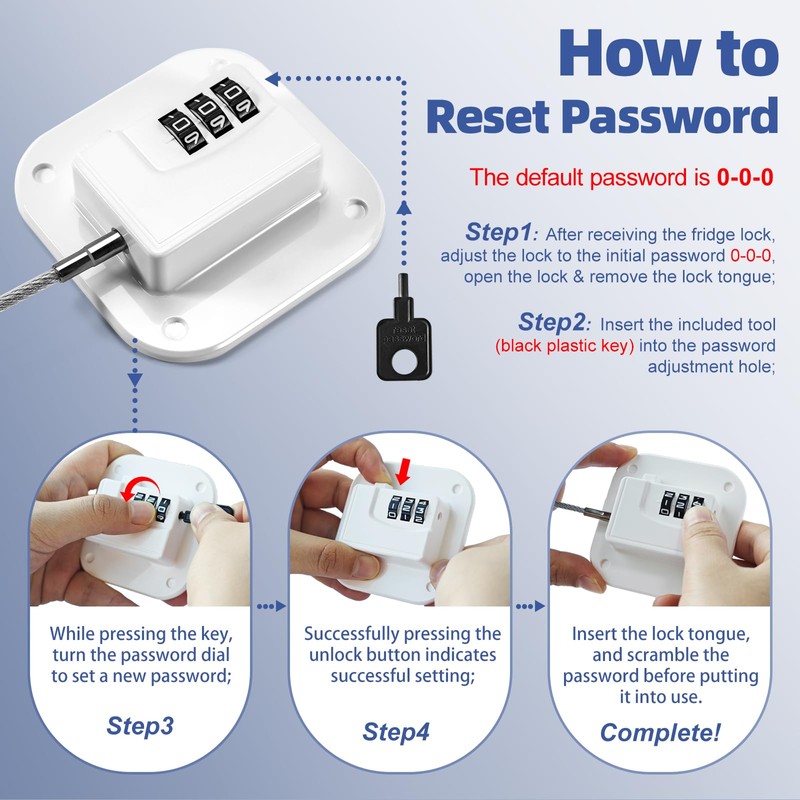 How to Reset Password

The default password is 0-0-0

Step1: After receiving the fridge lock, adjust the lock to the initial password 0-0-0, open the lock & remove the lock tongue;

Step2: Insert the included tool (black plastic key) into the password adjustment hole;

reset password

While pressing the key, turn the password dial to set a new password;

Step3

Successfully pressing the unlock button indicates successful setting;

Step4

Insert the lock tongue, and scramble the password before putting it into use.

Complete!