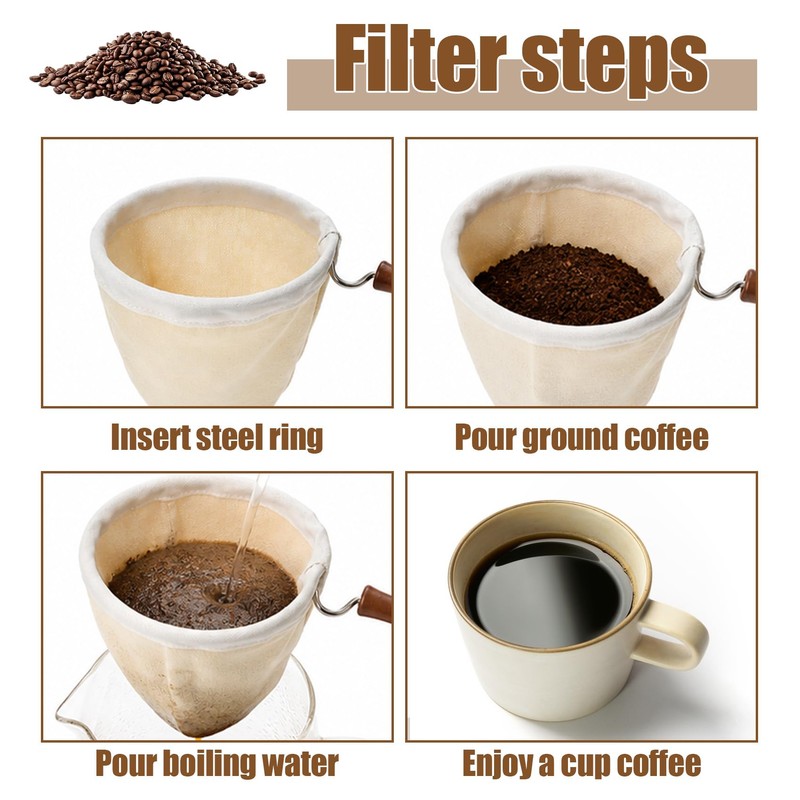 Filter steps

Insert steel ring

Pour ground coffee

Pour boiling water

Enjoy a cup coffee