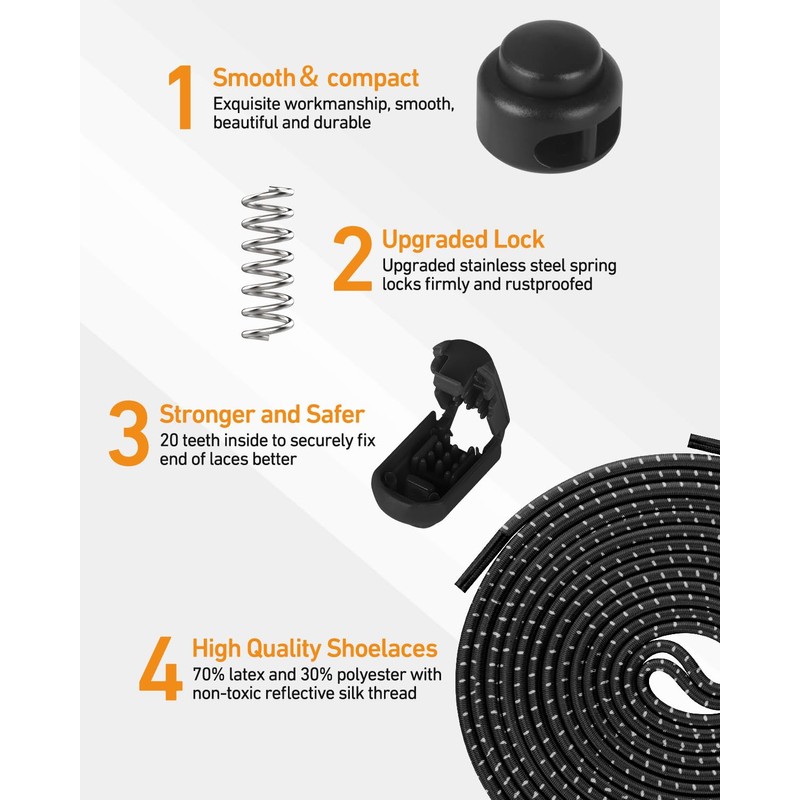 1 Smooth & compact
Exquisite workmanship, smooth, beautiful and durable

2 Upgraded Lock
Upgraded stainless steel spring locks firmly and rustproofed

3 Stronger and Safer
20 teeth inside to securely fix end of laces better

4 High Quality Shoelaces
70% latex and 30% polyester with non-toxic reflective silk thread