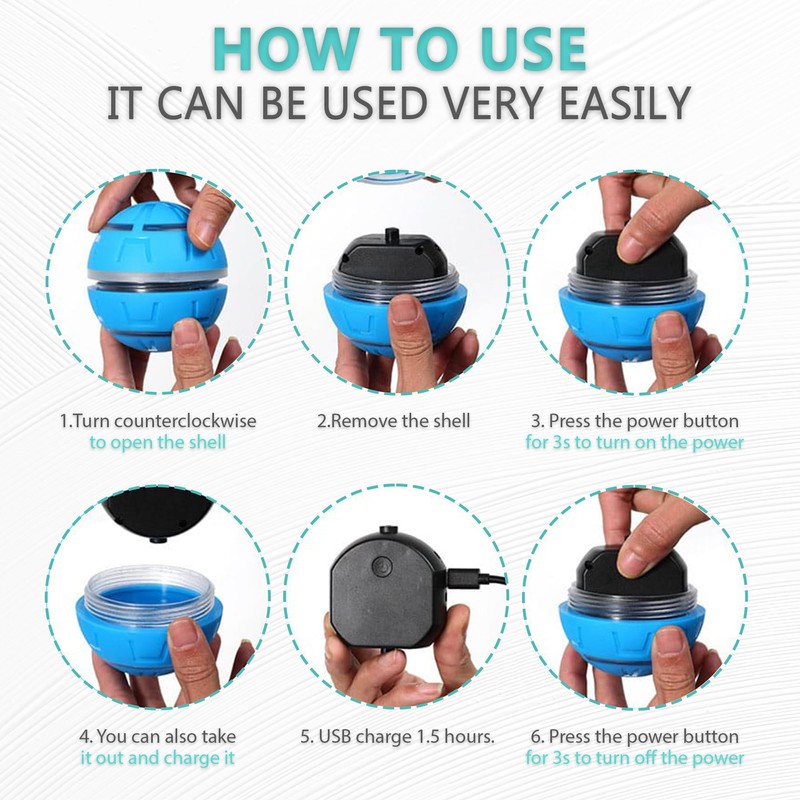 HOW TO USE
IT CAN BE USED VERY EASILY

1.Turn counterclockwise to open the shell

2.Remove the shell

3. Press the power button for 3s to turn on the power

4. You can also take it out and charge it

5. USB charge 1.5 hours.

6. Press the power button for 3s to turn off the power