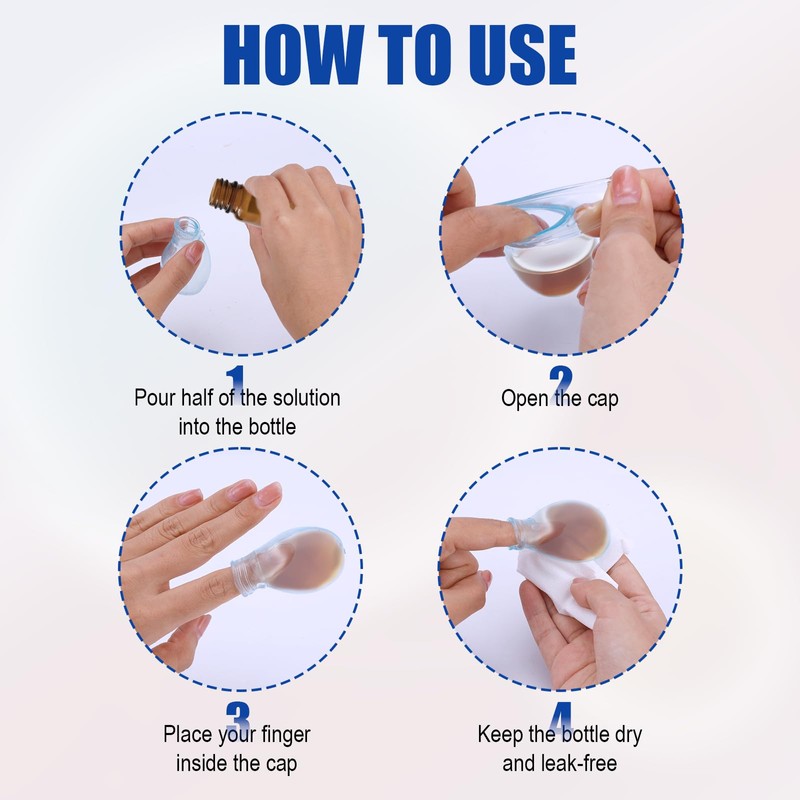 HOW TO USE

1
Pour half of the solution into the bottle

2
Open the cap

3
Place your finger inside the cap

4
Keep the bottle dry and leak-free