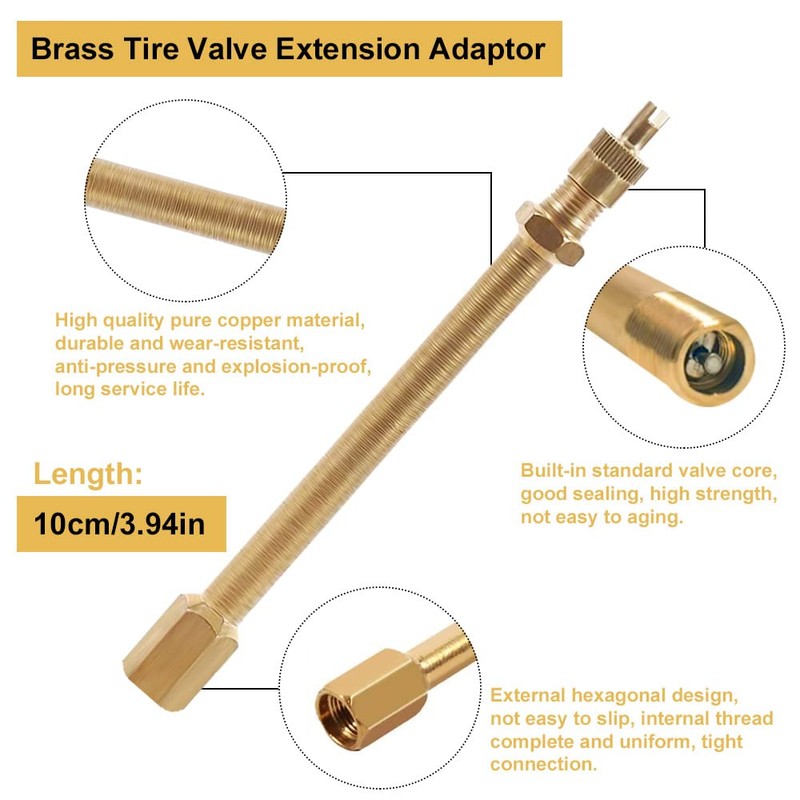 Brass Tire Valve Extension Adaptor

High quality pure copper material, durable and wear-resistant, anti-pressure and explosion-proof, long service life.

Length:

10cm/3.94in

Built-in standard valve core, good sealing, high strength, not easy to aging.

External hexagonal design, not easy to slip, internal thread complete and uniform, tight connection.