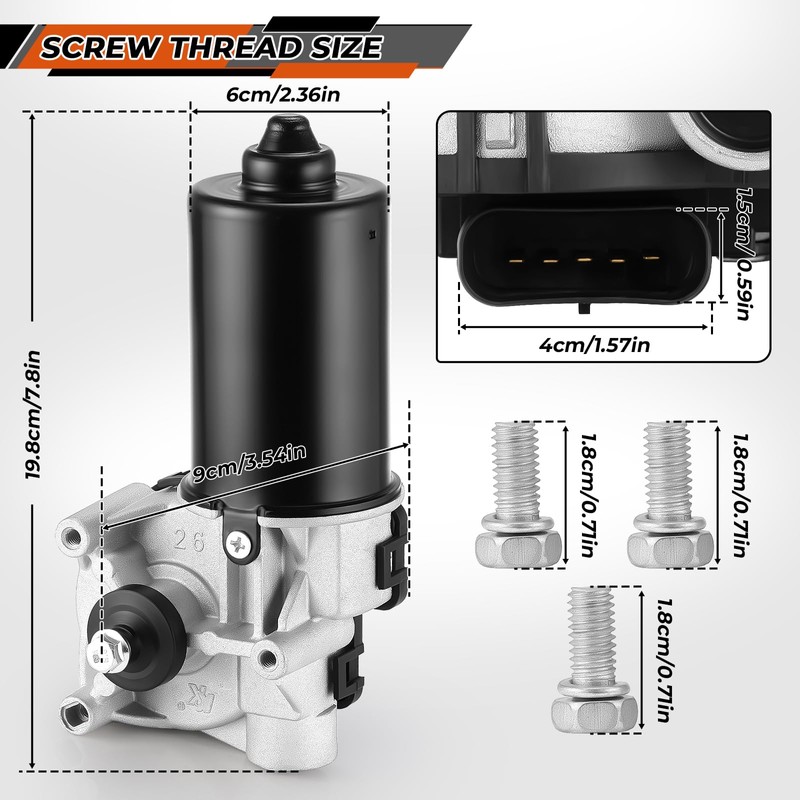 SCREW THREAD SIZE

6cm/2.36in

19.8cm/7.8in

9cm/3.54in

26

1.5cm/0.59in

4cm/1.57in

1.8cm/0.71in

1.8cm/0.71in

1.8cm/0.71in