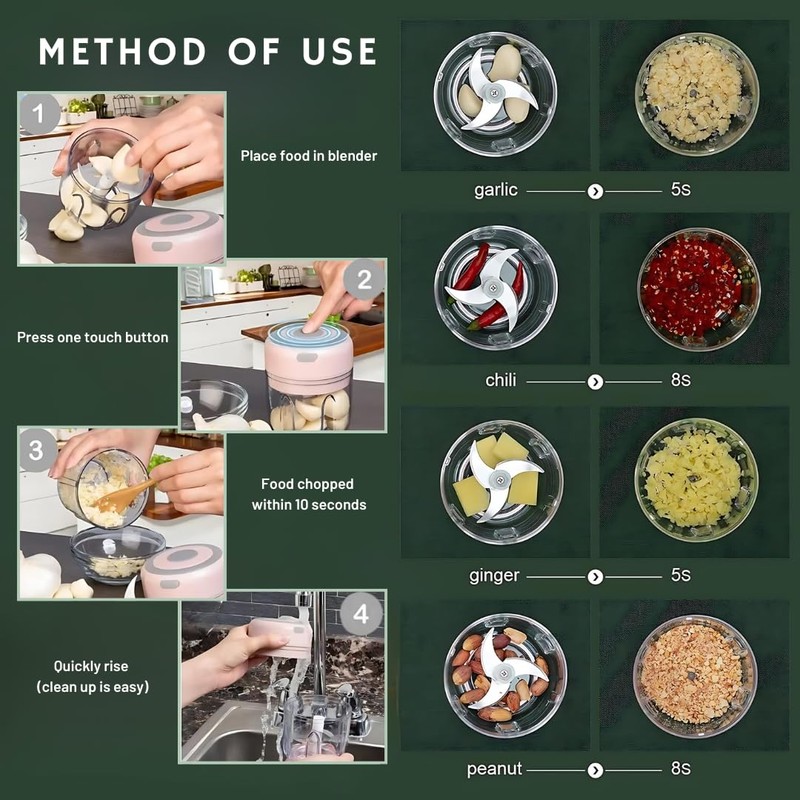 METHOD OF USE

1

Place food in blender

2

Press one touch button

3

Food chopped within 10 seconds

4

Quickly rise (clean up is easy)

garlic 5s

chili 8s

ginger 5s

peanut 8s