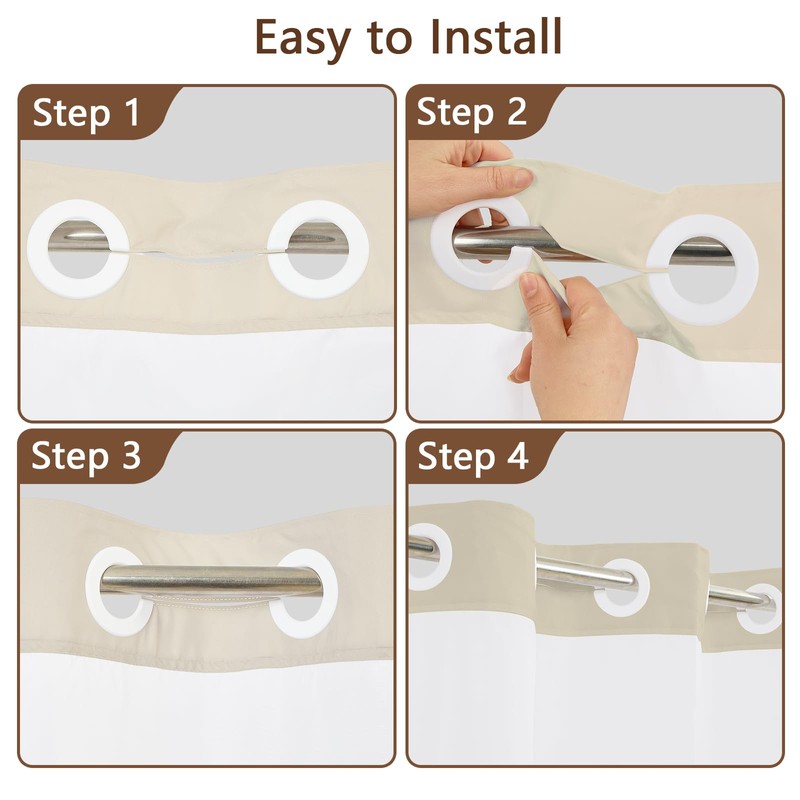 Easy to Install

Step 1

Step 2

Step 3

Step 4