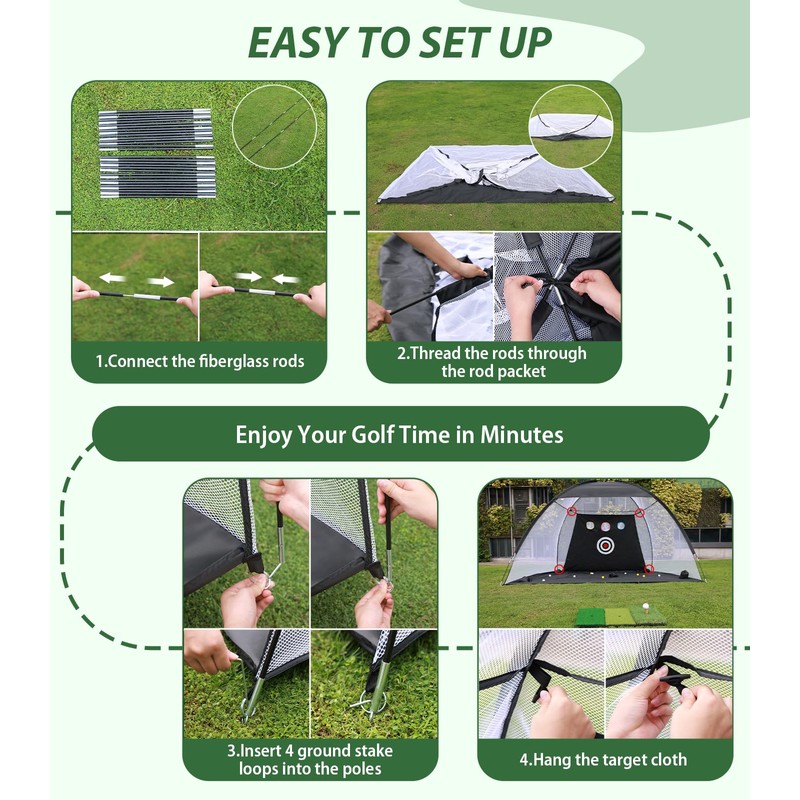 EASY TO SET UP

1.Connect the fiberglass rods

2.Thread the rods through the rod packet

Enjoy Your Golf Time in Minutes

3.Insert 4 ground stake loops into the poles

4.Hang the target cloth