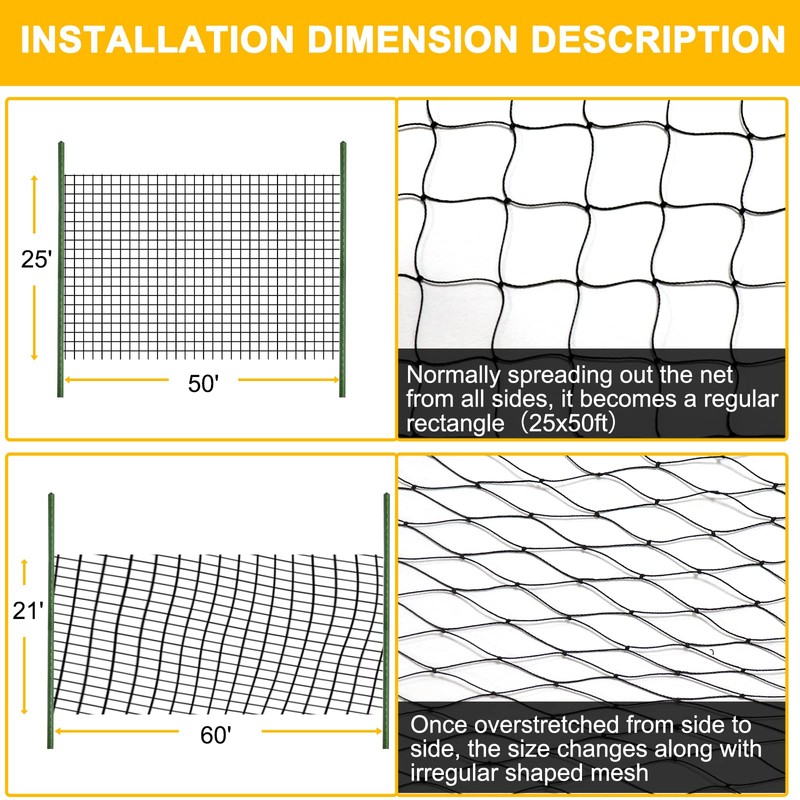 INSTALLATION DIMENSION DESCRIPTION

25'

50'

Normally spreading out the net from all sides, it becomes a regular rectangle（25x50ft）

21'

60'

Once overstretched from side to side, the size changes along with irregular shaped mesh