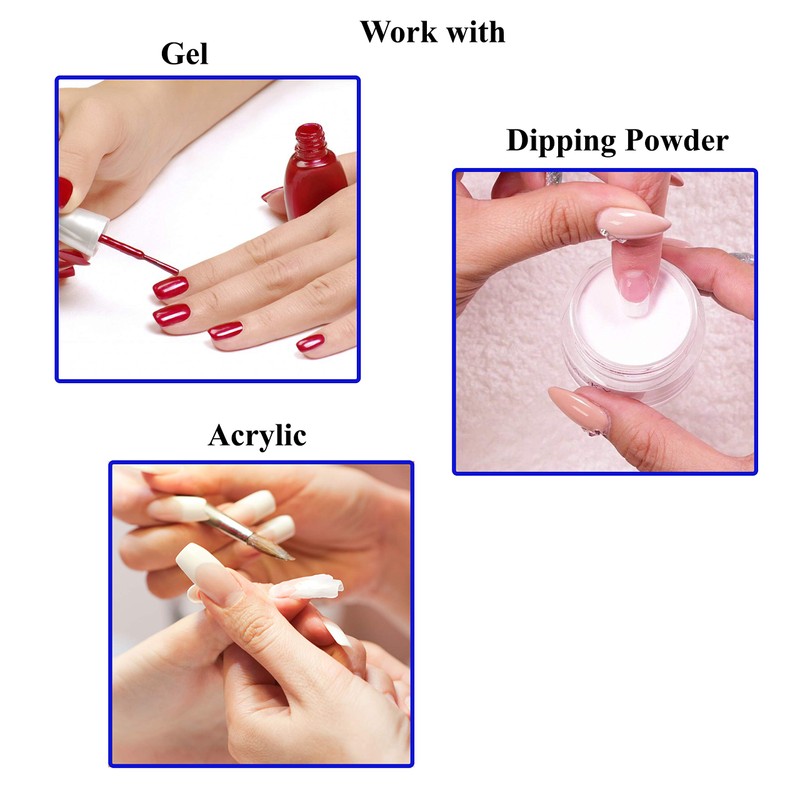 Work with

Gel

Dipping Powder

Acrylic