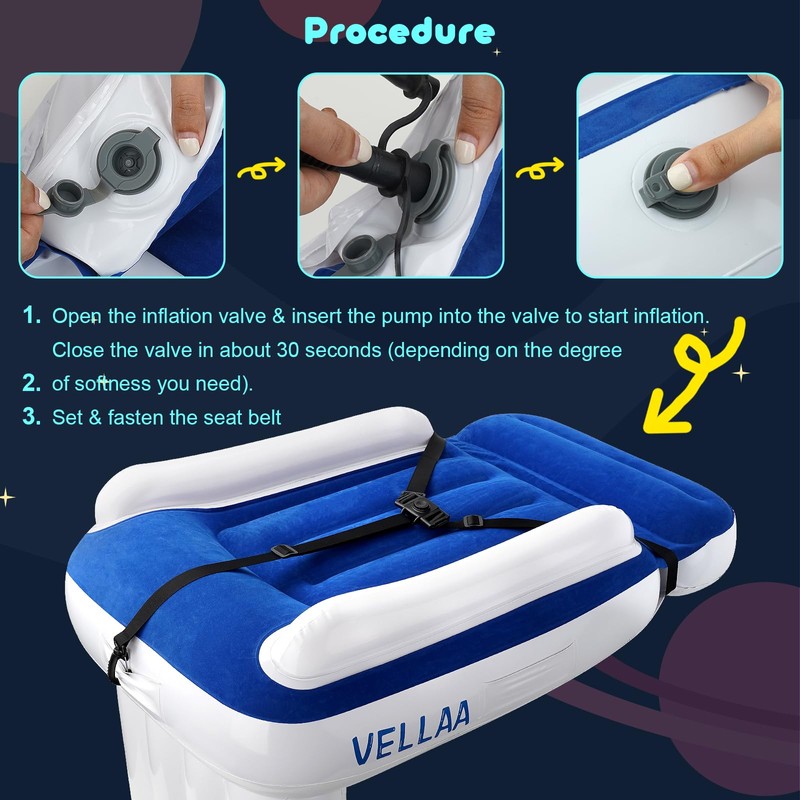 Procedure

1. Open the inflation valve & insert the pump into the valve to start inflation. Close the valve in about 30 seconds (depending on the degree

2. of softness you need).

3. Set & fasten the seat belt

VELLAA