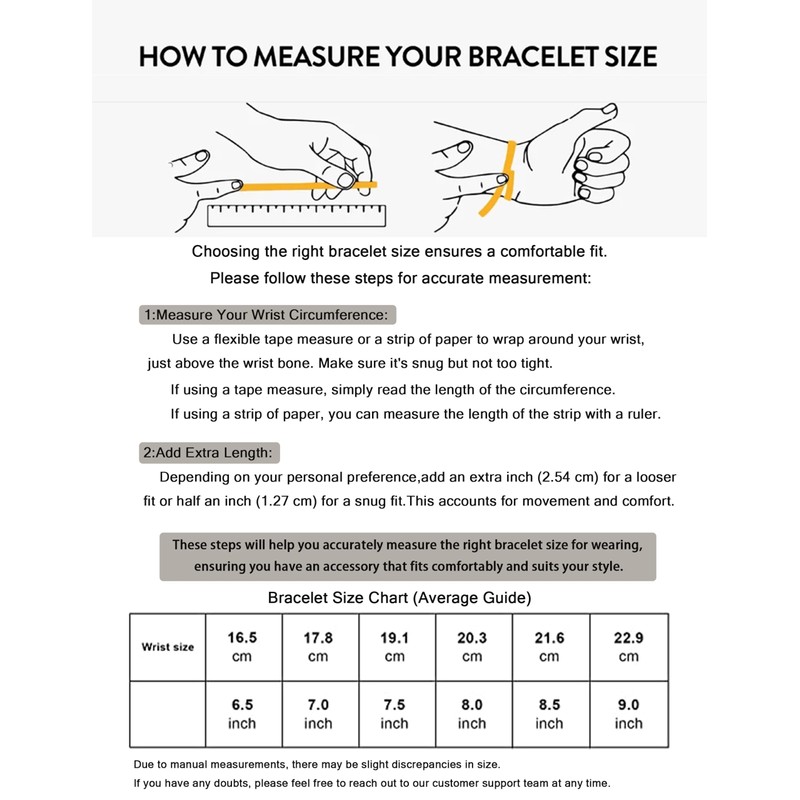 HOW TO MEASURE YOUR BRACELET SIZE

Choosing the right bracelet size ensures a comfortable fit.
Please follow these steps for accurate measurement:

1:Measure Your Wrist Circumference:

Use a flexible tape measure or a strip of paper to wrap around your wrist, just above the wrist bone. Make sure it's snug but not too tight.

If using a tape measure, simply read the length of the circumference.

If using a strip of paper, you can measure the length of the strip with a ruler.

2:Add Extra Length:

Depending on your personal preference,add an extra inch (2.54 cm) for a looser fit or half an inch (1.27 cm) for a snug fit.This accounts for movement and comfort.

These steps will help you accurately measure the right bracelet size for wearing, ensuring you have an accessory that fits comfortably and suits your style.

Bracelet Size Chart (Average Guide)

| Wrist size | 16.5 cm | 17.8 cm | 19.1 cm | 20.3 cm | 21.6 cm | 22.9 cm |
|---|---|---|---|---|---|---|
| | 6.5 inch | 7.0 inch | 7.5 inch | 8.0 inch | 8.5 inch | 9.0 inch |

Due to manual measurements, there may be slight discrepancies in size.
If you have any doubts, please feel free to reach out to our customer support team at any time.