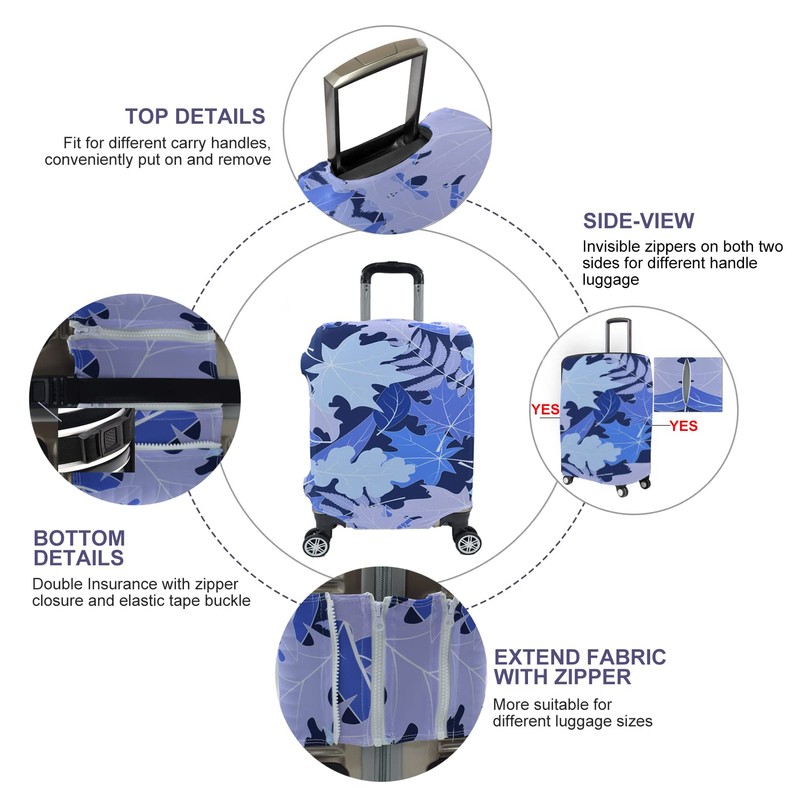 TOP DETAILS
Fit for different carry handles, conveniently put on and remove

SIDE-VIEW
Invisible zippers on both two sides for different handle luggage

YES
YES

BOTTOM DETAILS
Double Insurance with zipper closure and elastic tape buckle

EXTEND FABRIC WITH ZIPPER
More suitable for different luggage sizes