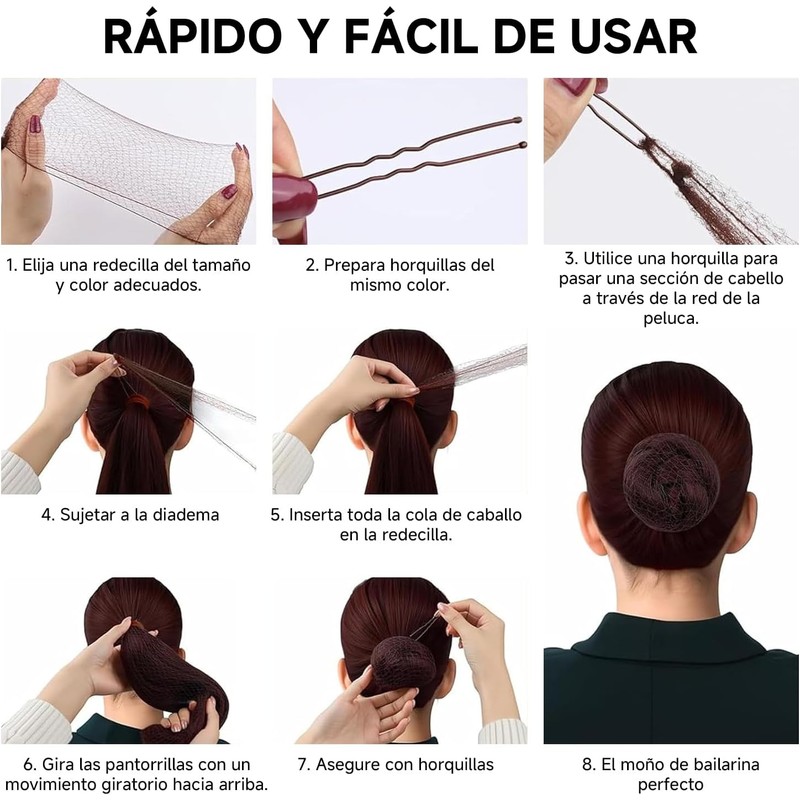 RÁPIDO Y FÁCIL DE USAR

1. Elija una redecilla del tamaño y color adecuados.

2. Prepara horquillas del mismo color.

3. Utilice una horquilla para pasar una sección de cabello a través de la red de la peluca.

4. Sujetar a la diadema

5. Inserta toda la cola de caballo en la redecilla.

6. Gira las pantorrillas con un movimiento giratorio hacia arriba.

7. Asegure con horquillas

8. El moño de bailarina perfecto