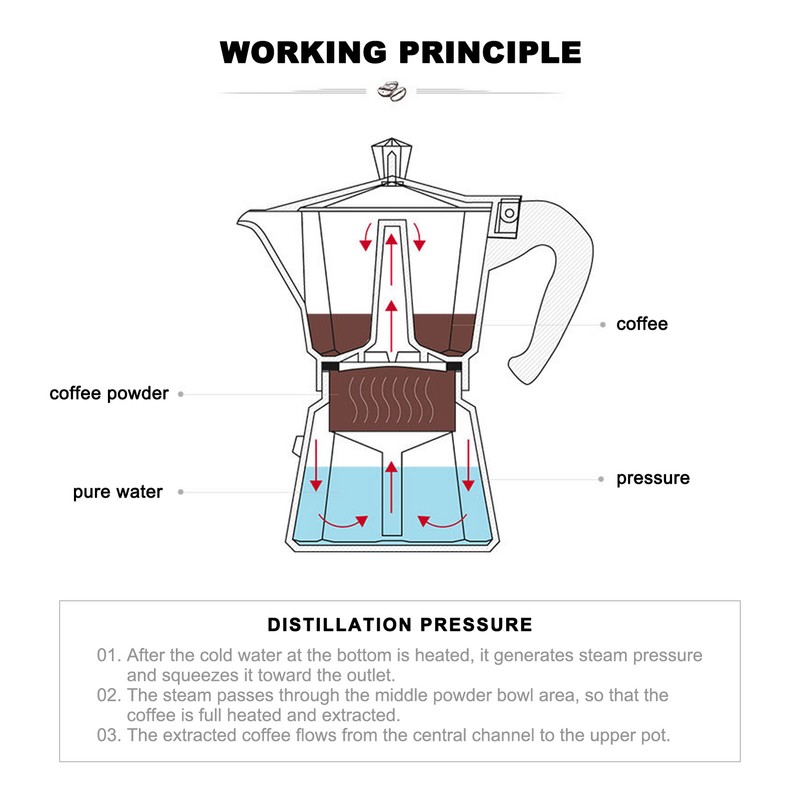 WORKING PRINCIPLE

coffee

coffee powder

pure water

pressure

DISTILLATION PRESSURE

01. After the cold water at the bottom is heated, it generates steam pressure and squeezes it toward the outlet.
02. The steam passes through the middle powder bowl area, so that the coffee is full heated and extracted.
03. The extracted coffee flows from the central channel to the upper pot.