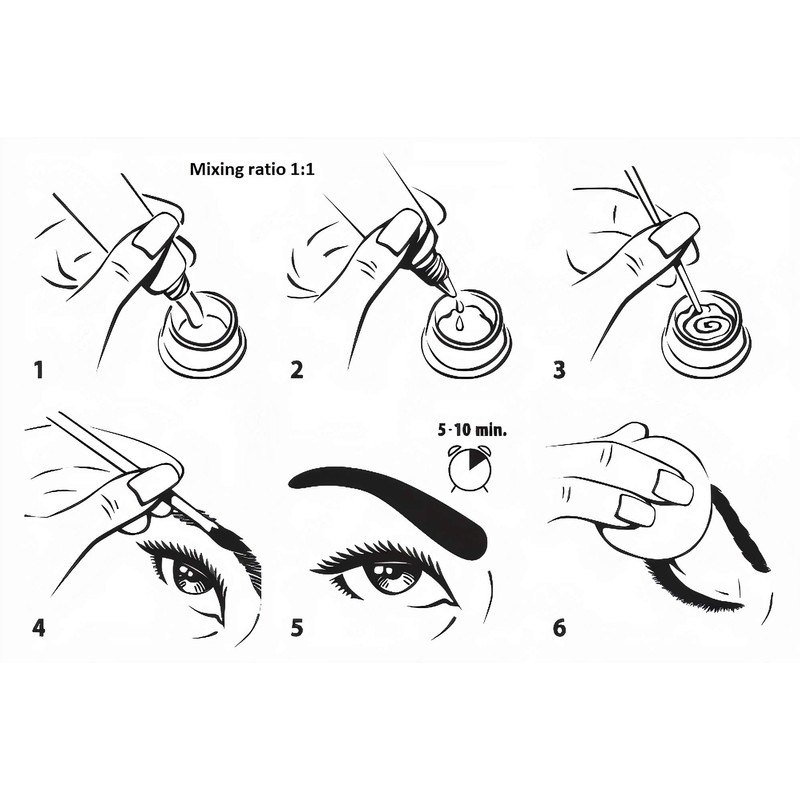 Mixing ratio 1:1

1

2

3

5 - 10 min.

4

5

6