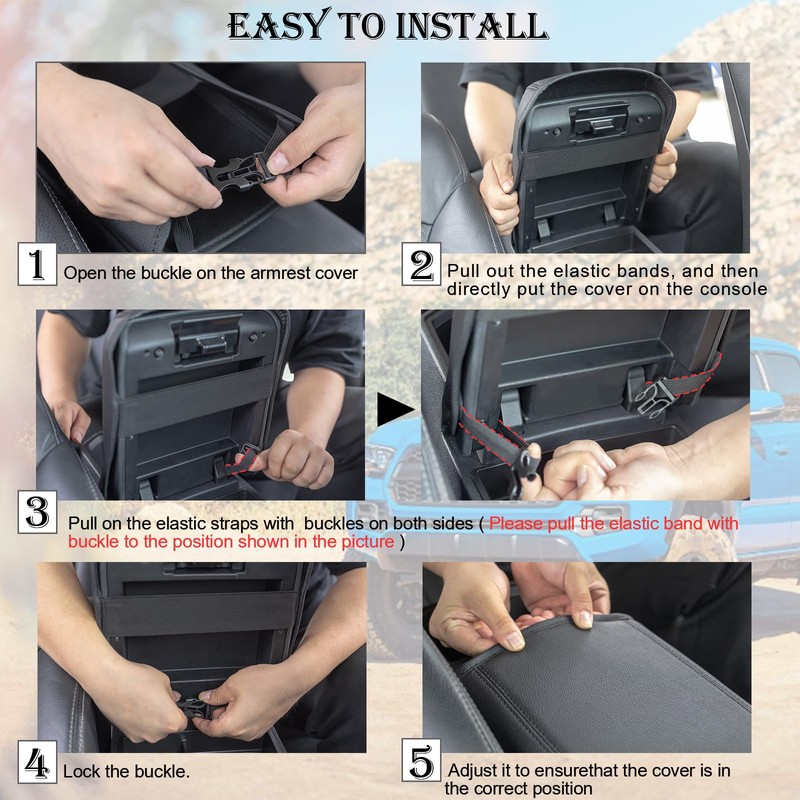 EASY TO INSTALL

1 Open the buckle on the armrest cover

2 Pull out the elastic bands, and then directly put the cover on the console

3 Pull on the elastic straps with buckles on both sides ( Please pull the elastic band with buckle to the position shown in the picture )

4 Lock the buckle.

5 Adjust it to ensurethat the cover is in the correct position