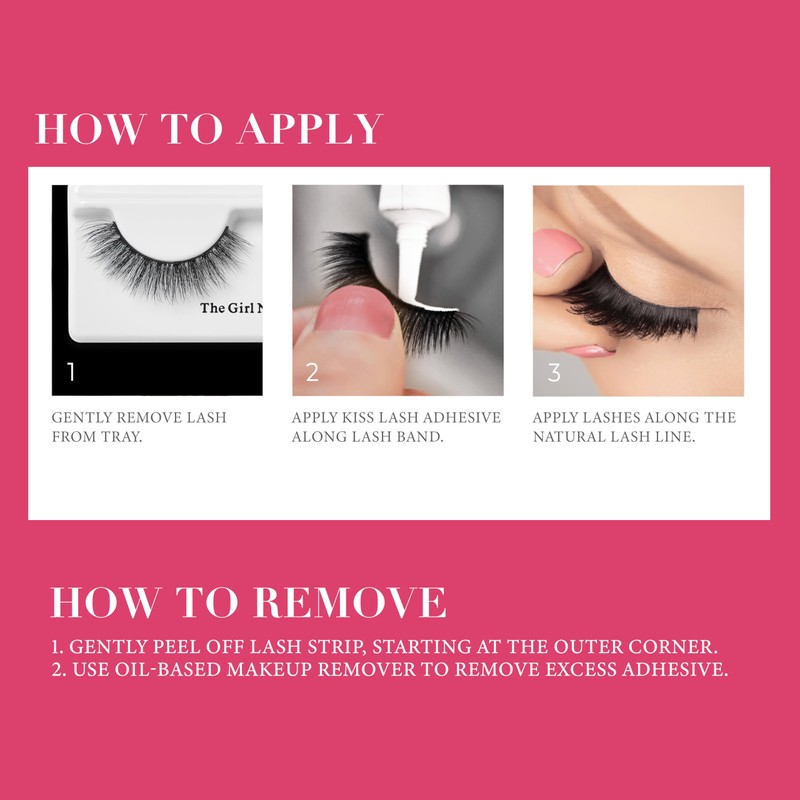 HOW TO APPLY

The Girl N

1

GENTLY REMOVE LASH FROM TRAY.

2

APPLY KISS LASH ADHESIVE ALONG LASH BAND.

3

APPLY LASHES ALONG THE NATURAL LASH LINE.

HOW TO REMOVE

1. GENTLY PEEL OFF LASH STRIP, STARTING AT THE OUTER CORNER.
2. USE OIL-BASED MAKEUP REMOVER TO REMOVE EXCESS ADHESIVE.