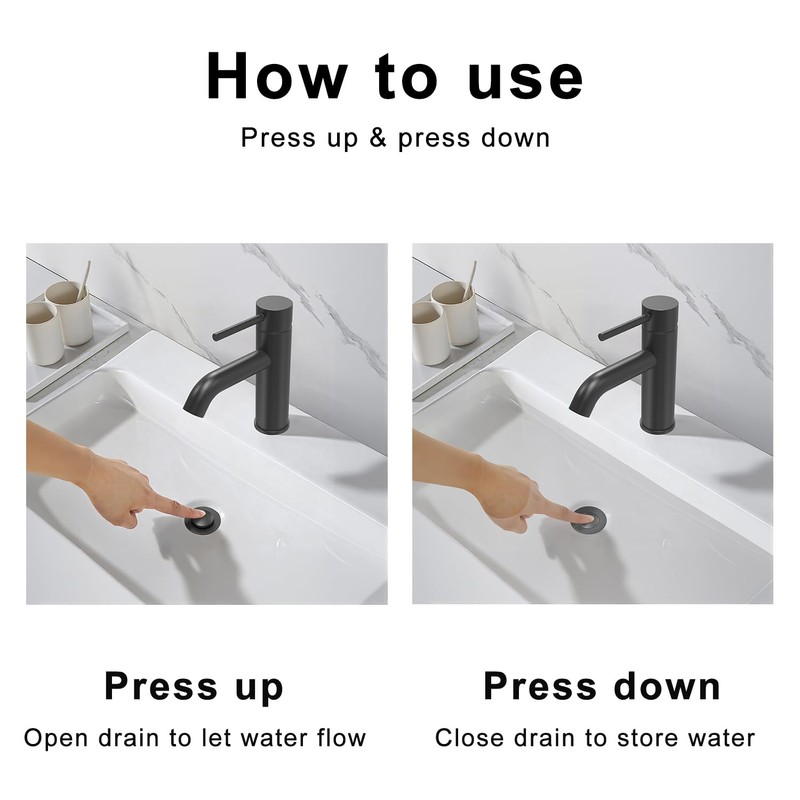 How to use

Press up & press down

Press up

Open drain to let water flow

Press down

Close drain to store water