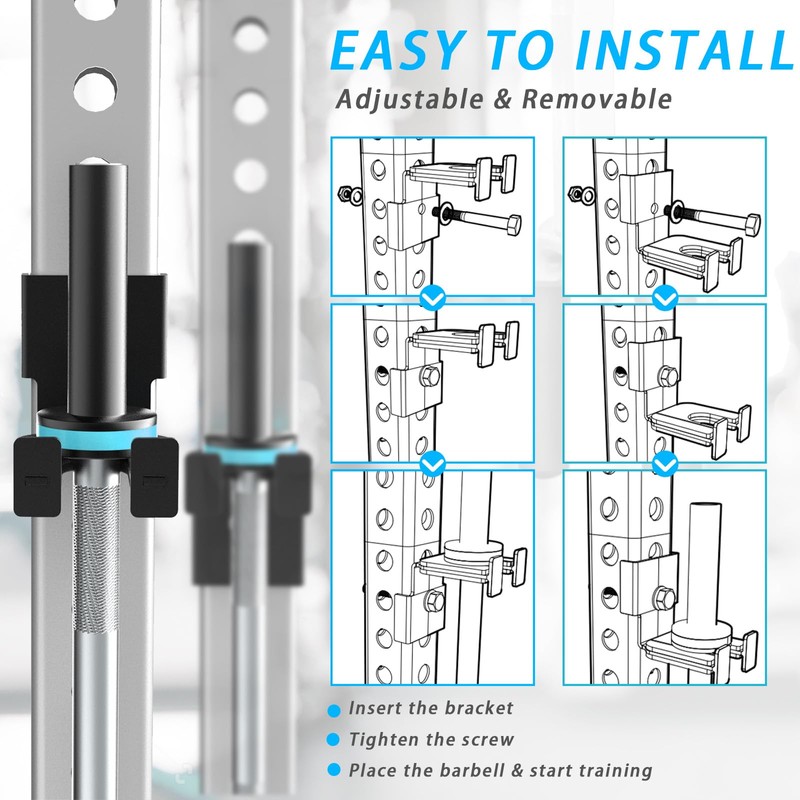 EASY TO INSTALL

Adjustable & Removable

Insert the bracket

Tighten the screw

Place the barbell & start training