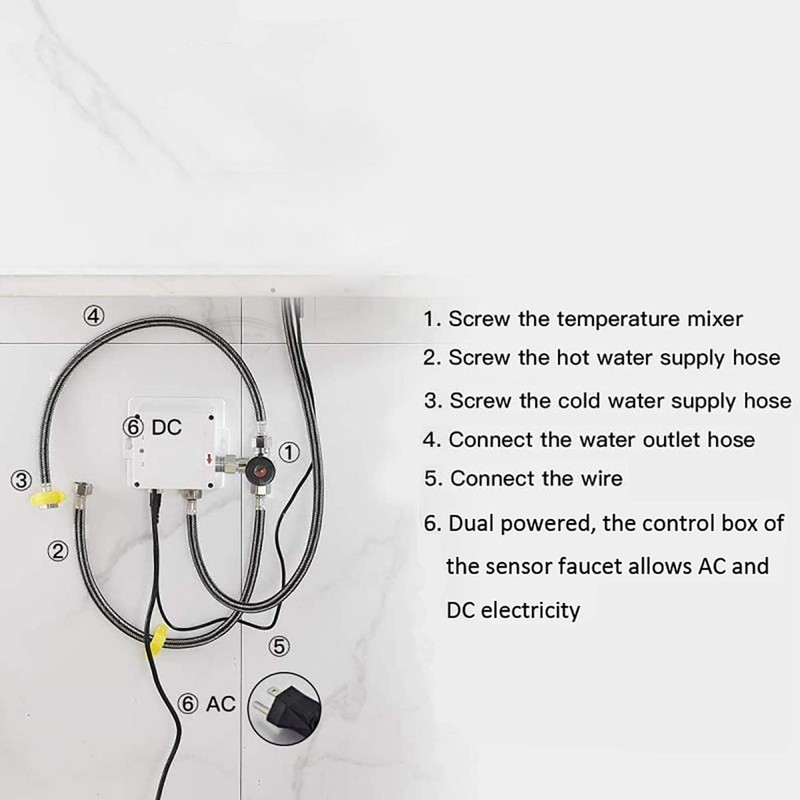 ④
⑥ DC
①
③
②
⑤
⑥ AC

1. Screw the temperature mixer
2. Screw the hot water supply hose
3. Screw the cold water supply hose
4. Connect the water outlet hose
5. Connect the wire
6. Dual powered, the control box of the sensor faucet allows AC and DC electricity