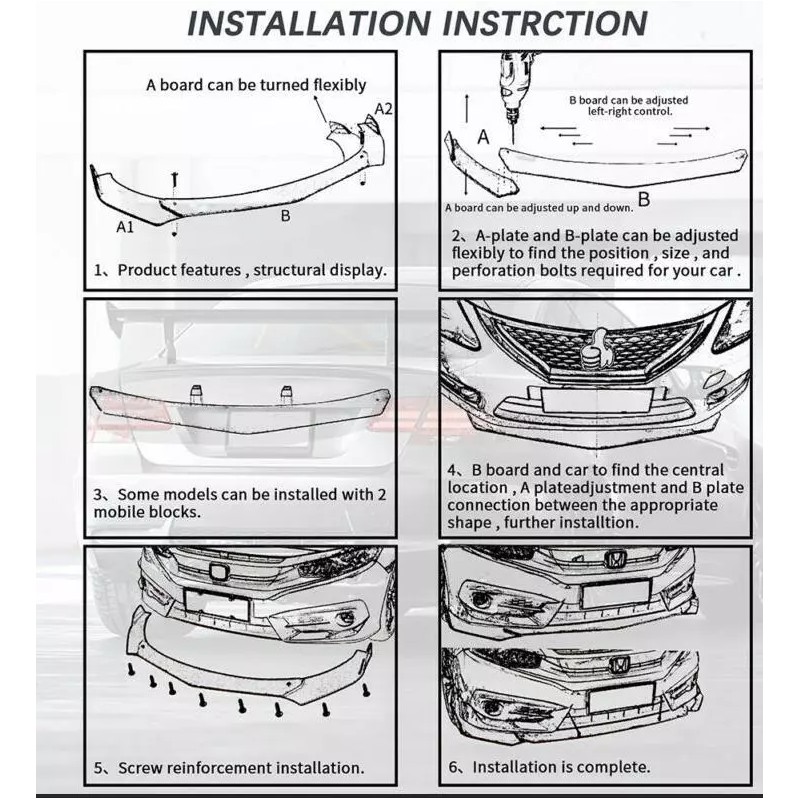 INSTALLATION INSTRCTION

A board can be turned flexibly

A2

A1

B

1、Product features , structural display.

B board can be adjusted left-right control.

A

B

A board can be adjusted up and down.

2、A-plate and B-plate can be adjusted flexibly to find the position , size , and perforation bolts required for your car .

3、Some models can be installed with 2 mobile blocks.

4、B board and car to find the central location , A plateadjustment and B plate connection between the appropriate shape , further installtion.

5、Screw reinforcement installation.

6、Installation is complete.