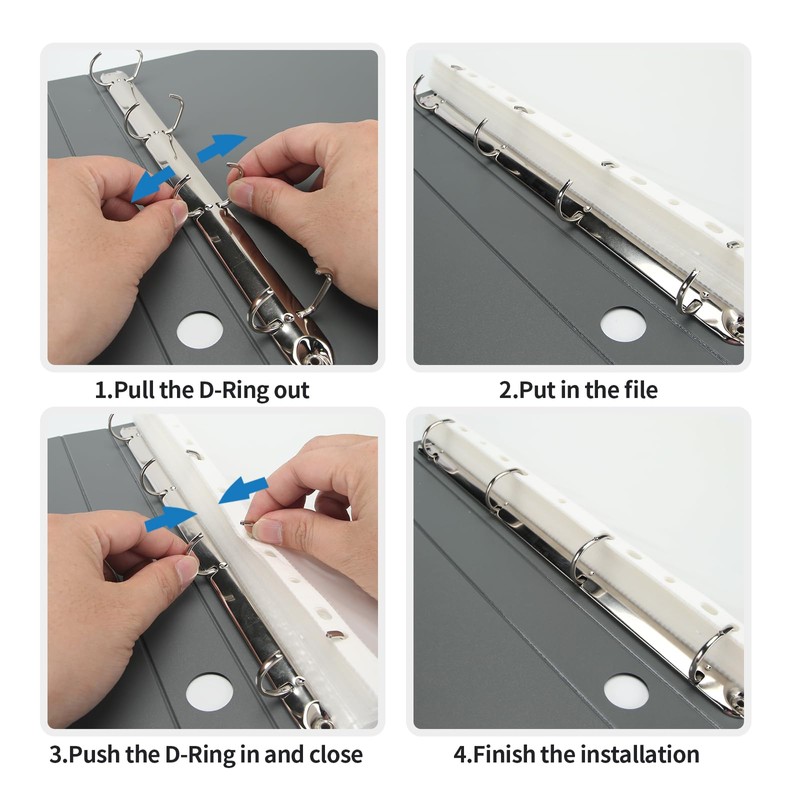 1.Pull the D-Ring out

2.Put in the file

3.Push the D-Ring in and close

4.Finish the installation