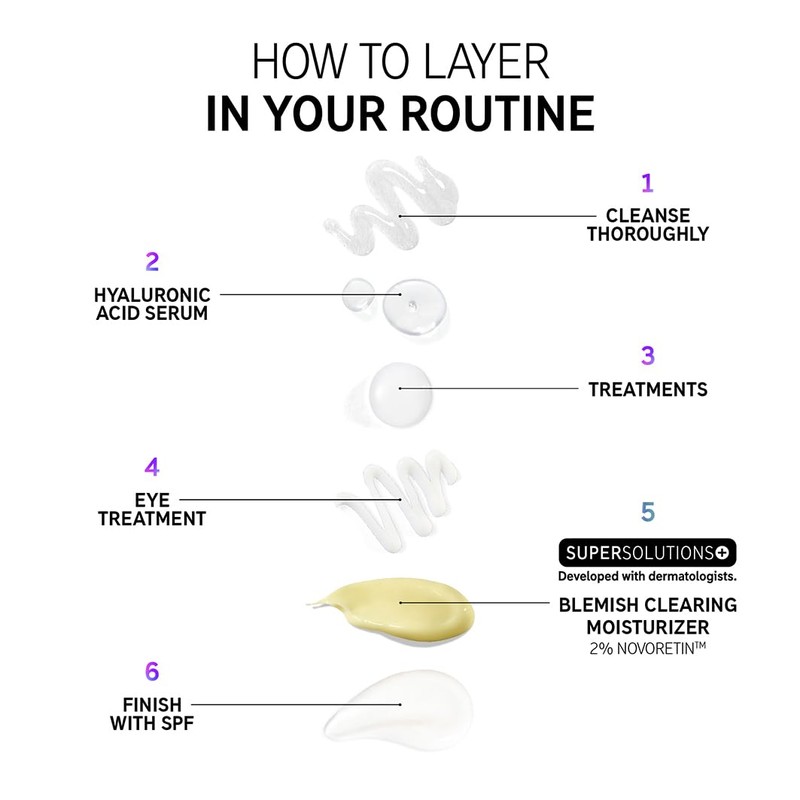 HOW TO LAYER
IN YOUR ROUTINE

1
CLEANSE THOROUGHLY

2
HYALURONIC ACID SERUM

3
TREATMENTS

4
EYE TREATMENT

5
SUPERSOLUTIONS+
Developed with dermatologists.
BLEMISH CLEARING MOISTURIZER
2% NOVORETIN™

6
FINISH WITH SPF