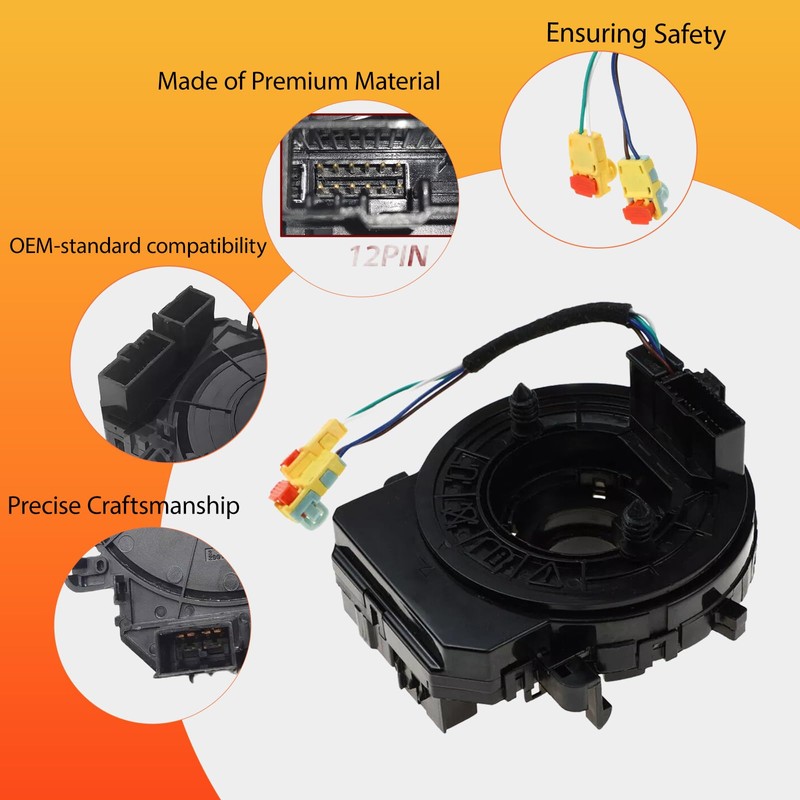 Ensuring Safety

Made of Premium Material

12PIN

OEM-standard compatibility

Precise Craftsmanship