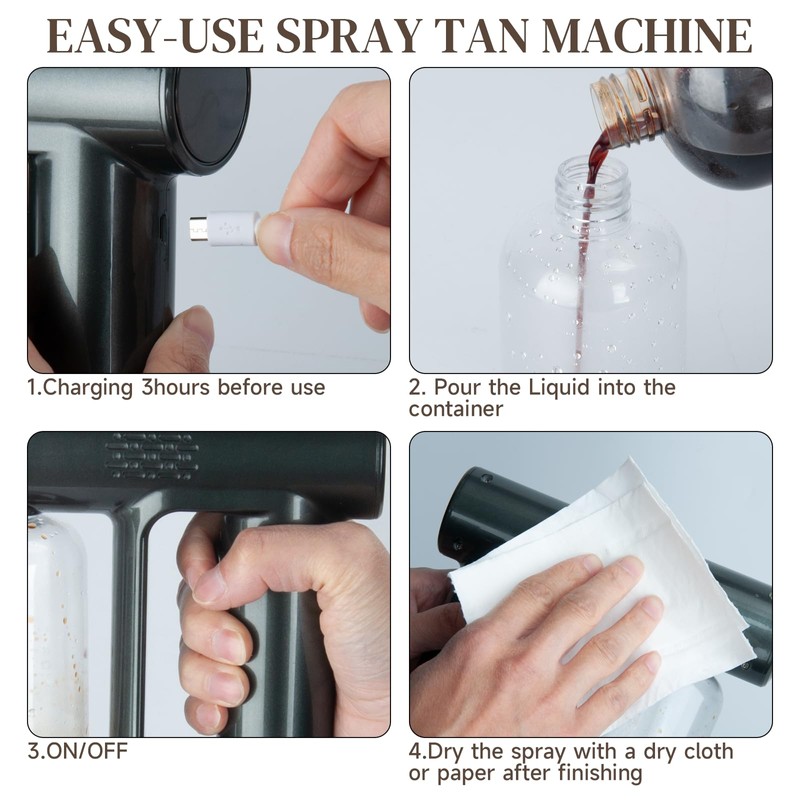 EASY-USE SPRAY TAN MACHINE

1.Charging 3hours before use

2. Pour the Liquid into the container

3.ON/OFF

4.Dry the spray with a dry cloth or paper after finishing