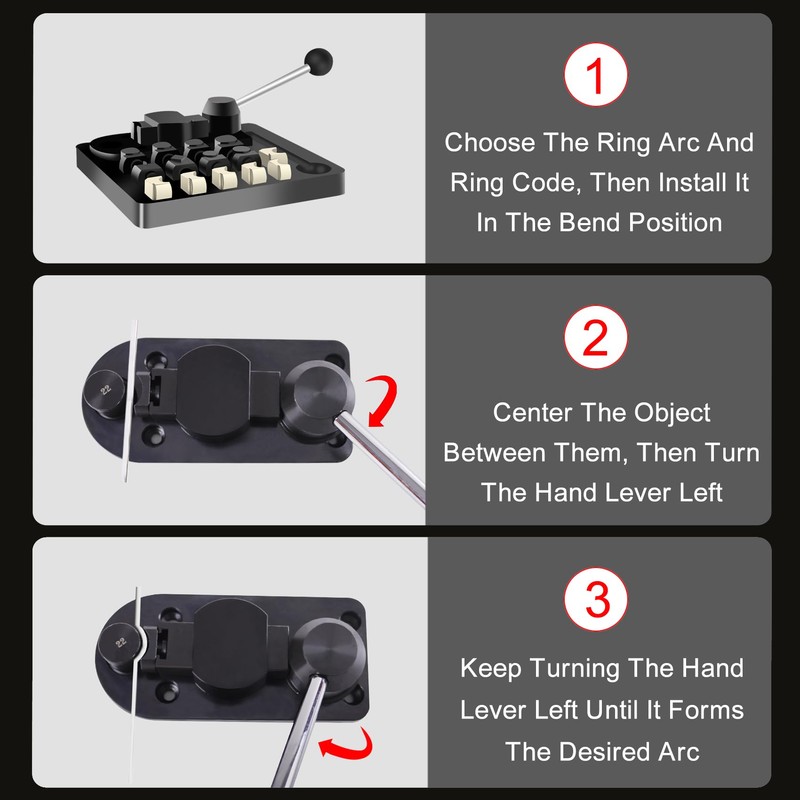 1

Choose The Ring Arc And Ring Code, Then Install It In The Bend Position

22

2

Center The Object Between Them, Then Turn The Hand Lever Left

22

3

Keep Turning The Hand Lever Left Until It Forms The Desired Arc