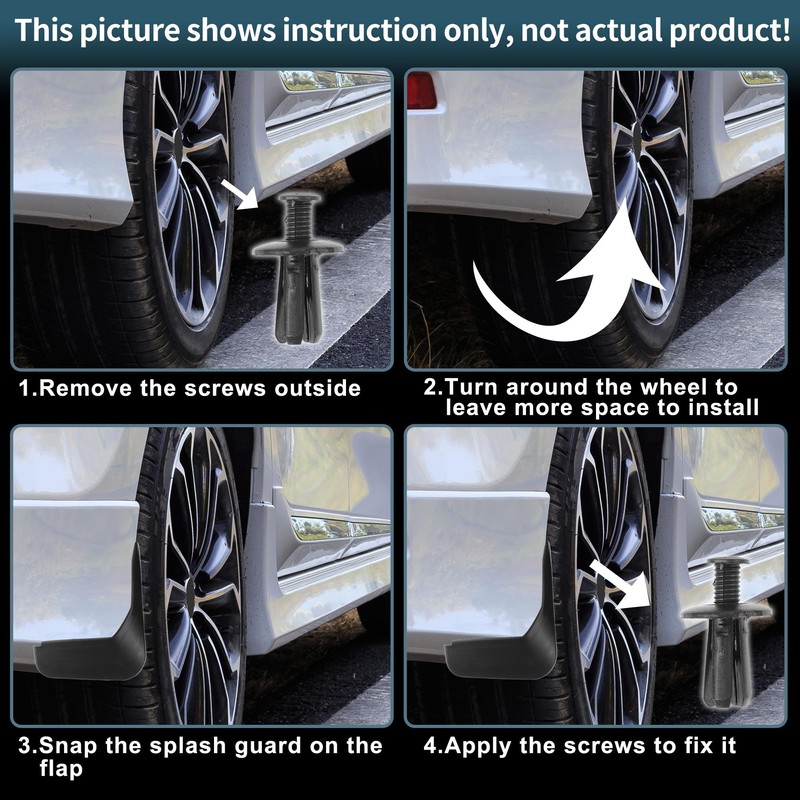 This picture shows instruction only, not actual product!

1.Remove the screws outside

2.Turn around the wheel to leave more space to install

3.Snap the splash guard on the flap

4.Apply the screws to fix it