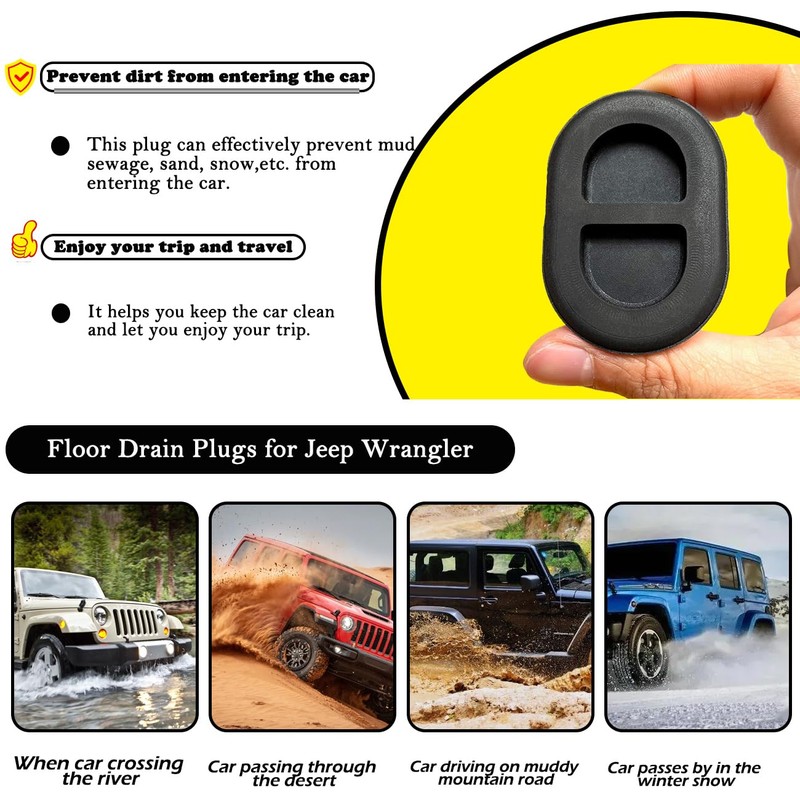 Prevent dirt from entering the car

This plug can effectively prevent mud sewage, sand, snow,etc. from entering the car.

Enjoy your trip and travel

It helps you keep the car clean and let you enjoy your trip.

Floor Drain Plugs for Jeep Wrangler

When car crossing the river

Car passing through the desert

Car driving on muddy mountain road

Car passes by in the winter snow