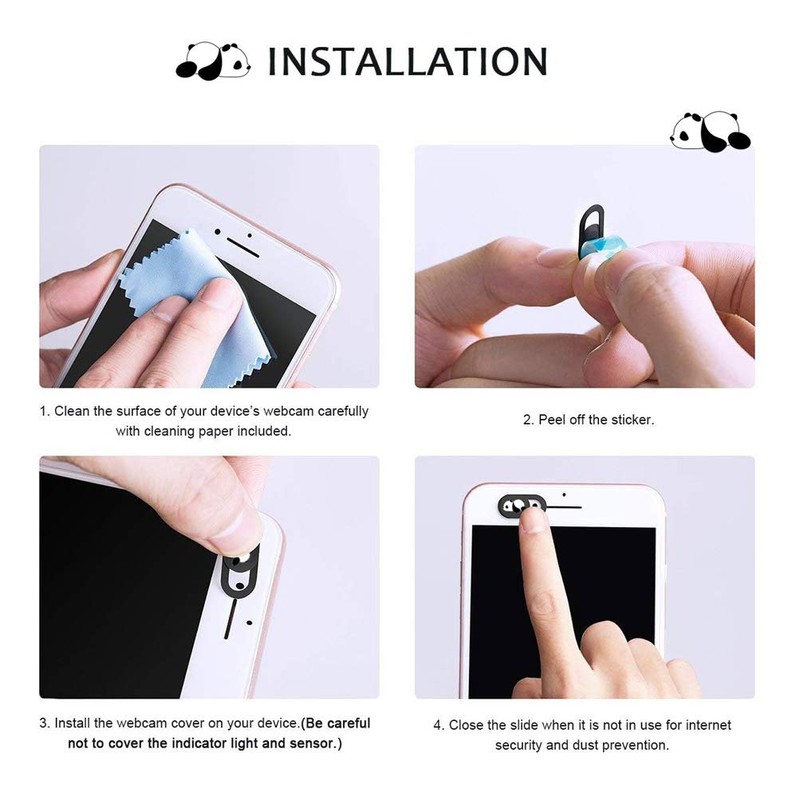 INSTALLATION

1. Clean the surface of your device's webcam carefully with cleaning paper included.

2. Peel off the sticker.

3. Install the webcam cover on your device.(Be careful not to cover the indicator light and sensor.)

4. Close the slide when it is not in use for internet security and dust prevention.