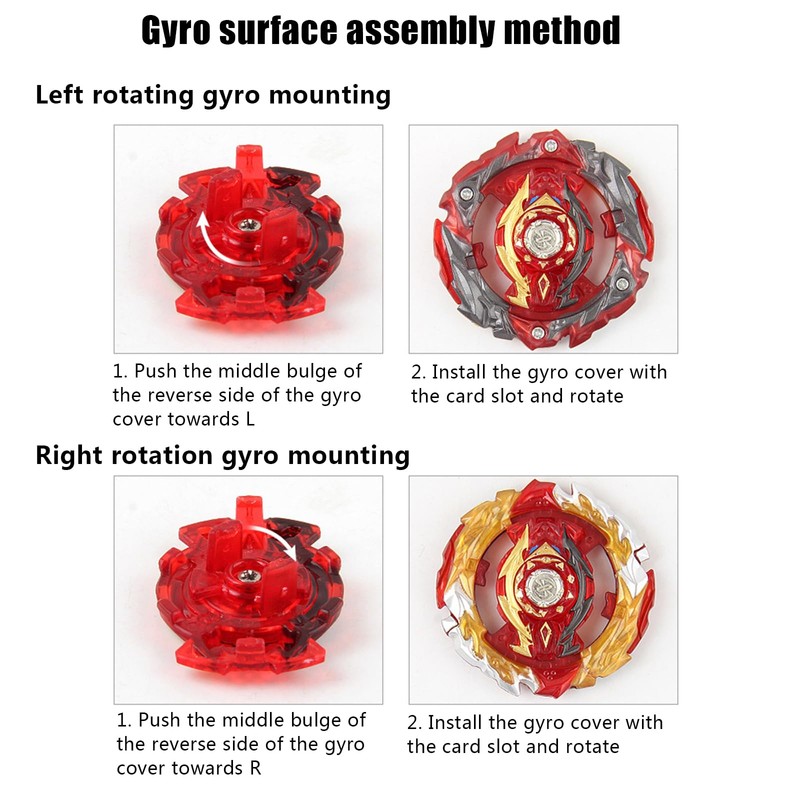 Gyro surface assembly method

Left rotating gyro mounting

1. Push the middle bulge of the reverse side of the gyro cover towards L

2. Install the gyro cover with the card slot and rotate

Right rotation gyro mounting

1. Push the middle bulge of the reverse side of the gyro cover towards R

2. Install the gyro cover with the card slot and rotate