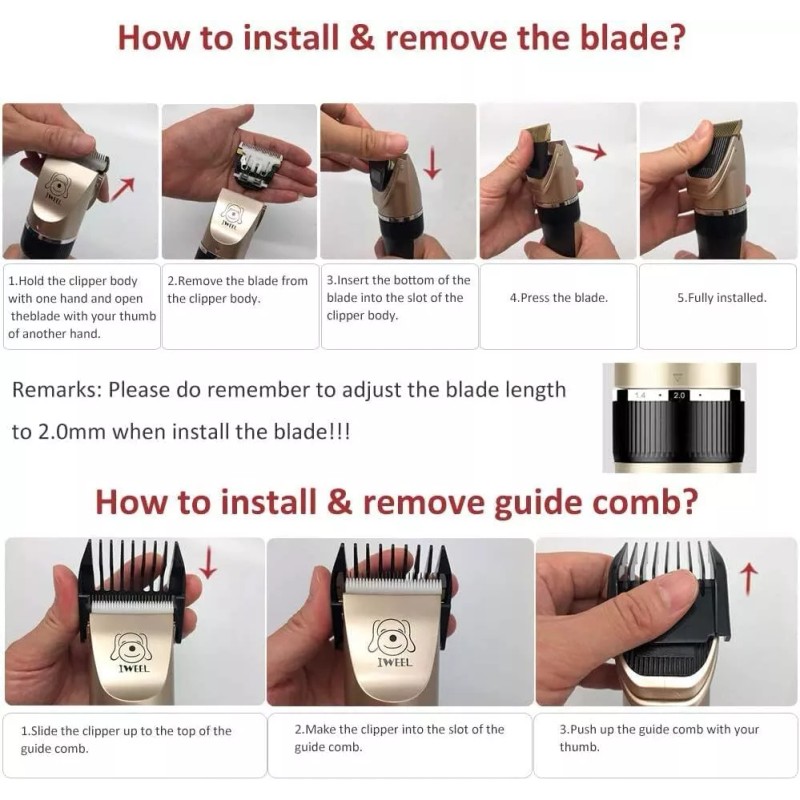 How to install & remove the blade?

IWEEL

IWEEL

1.Hold the clipper body with one hand and open theblade with your thumb of another hand.

2.Remove the blade from the clipper body.

3.Insert the bottom of the blade into the slot of the clipper body.

4.Press the blade.

5.Fully installed.

Remarks: Please do remember to adjust the blade length to 2.0mm when install the blade!!!

1.4 2.0

How to install & remove guide comb?

IWEEL

IWEEL

1.Slide the clipper up to the top of the guide comb.

2.Make the clipper into the slot of the guide comb.

3.Push up the guide comb with your thumb.