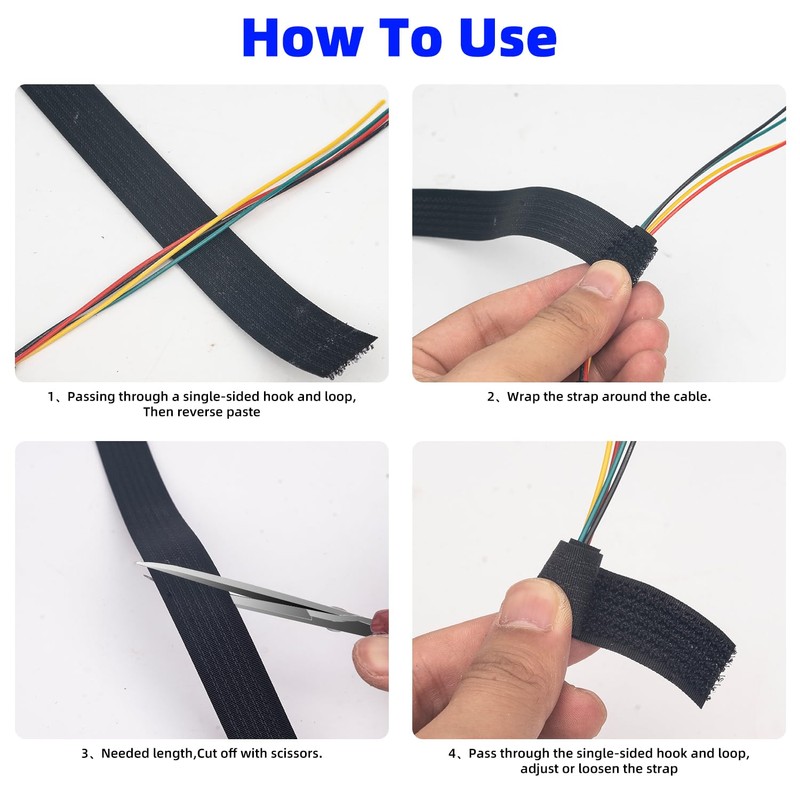 How To Use

1、Passing through a single-sided hook and loop, Then reverse paste

2、Wrap the strap around the cable.

3、Needed length,Cut off with scissors.

4、Pass through the single-sided hook and loop, adjust or loosen the strap