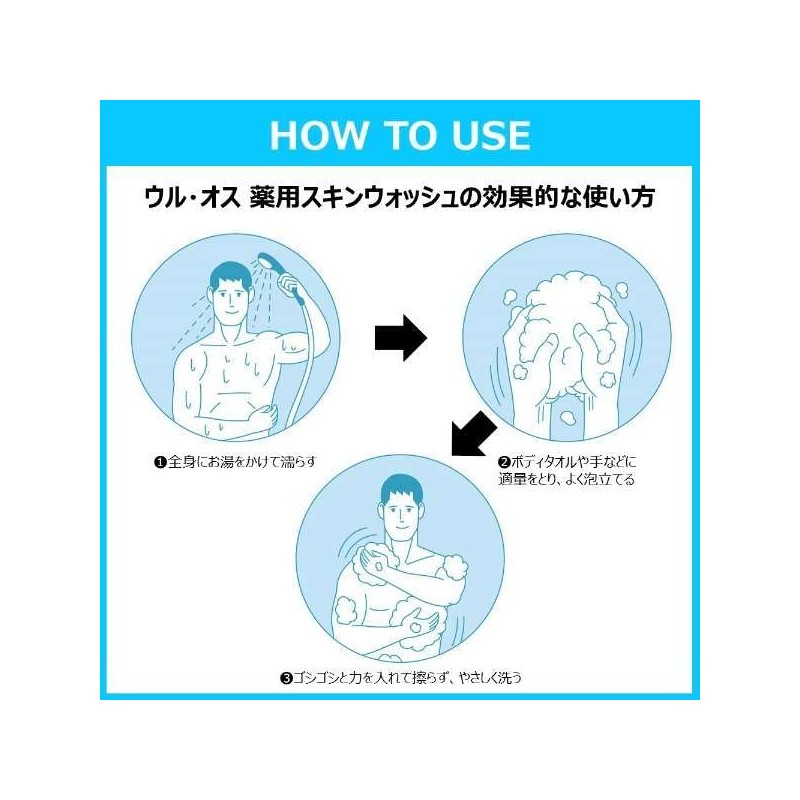 HOW TO USE

ウル・オス 薬用スキンウォッシュの効果的な使い方

❶全身にお湯をかけて濡らす

❷ボディタオルや手などに適量をとり、よく泡立てる

❸ゴシゴシと力を入れて擦らず、やさしく洗う