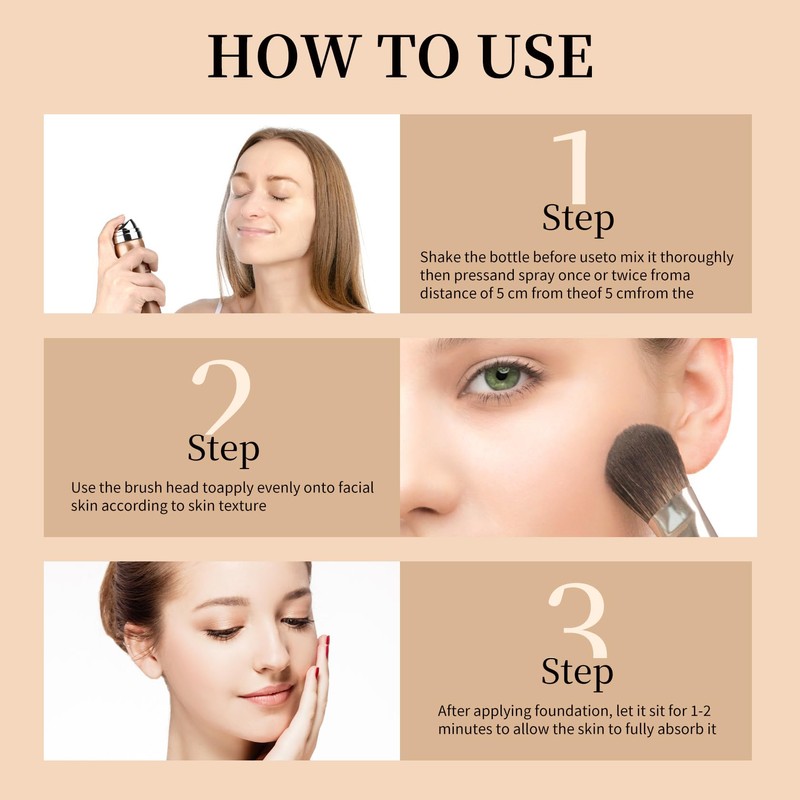 HOW TO USE

1
Step
Shake the bottle before useto mix it thoroughly then pressand spray once or twice froma distance of 5 cm from theof 5 cmfrom the

2
Step
Use the brush head toapply evenly onto facial skin according to skin texture

3
Step
After applying foundation, let it sit for 1-2 minutes to allow the skin to fully absorb it