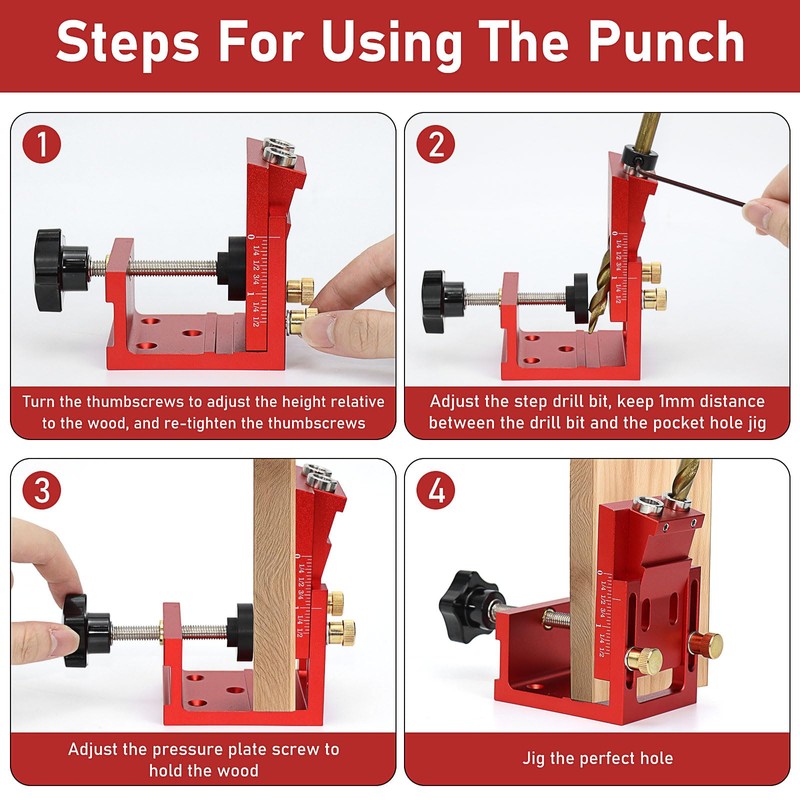 Steps For Using The Punch

1

0 1/4 1/2 3/4 1 1/4 1/2

Turn the thumbscrews to adjust the height relative to the wood, and re-tighten the thumbscrews

2

0 1/4 1/2 3/4 1 1/4 1/2

Adjust the step drill bit, keep 1mm distance between the drill bit and the pocket hole jig

3

0 1/4 1/2 3/4 1 1/4 1/2

Adjust the pressure plate screw to hold the wood

4

0 1/4 1/2 3/4 1 1/4 1/2

Jig the perfect hole