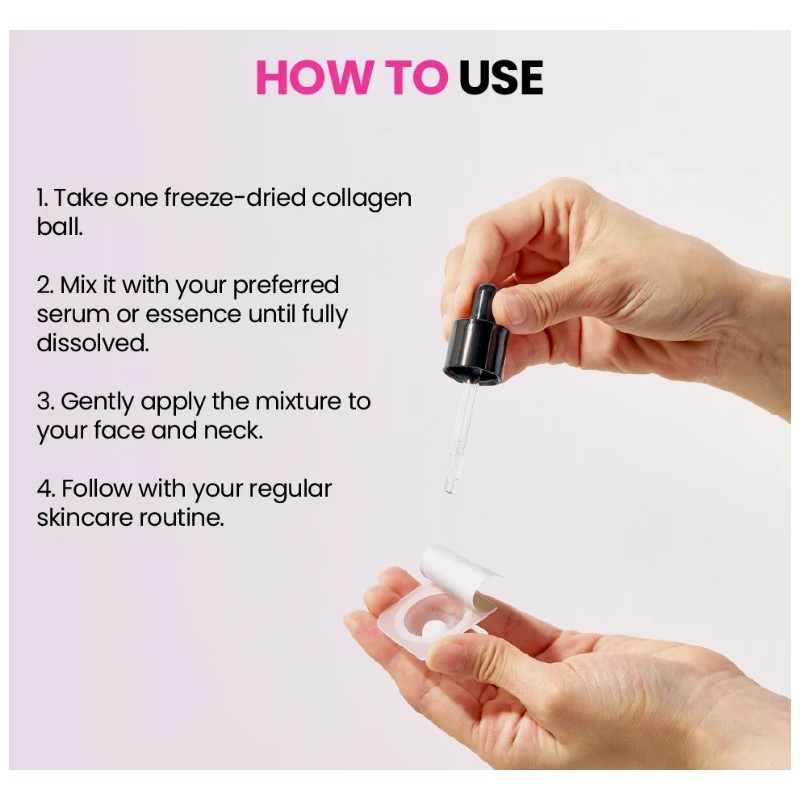 HOW TO USE

1. Take one freeze-dried collagen ball.

2. Mix it with your preferred serum or essence until fully dissolved.

3. Gently apply the mixture to your face and neck.

4. Follow with your regular skincare routine.