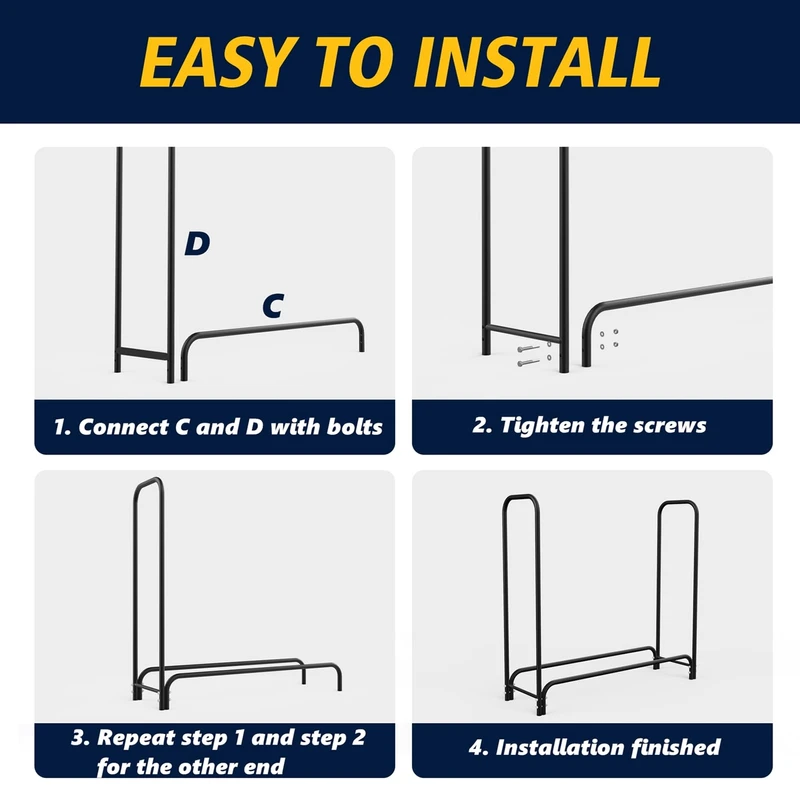 EASY TO INSTALL

D

C

1. Connect C and D with bolts

2. Tighten the screws

3. Repeat step 1 and step 2 for the other end

4. Installation finished