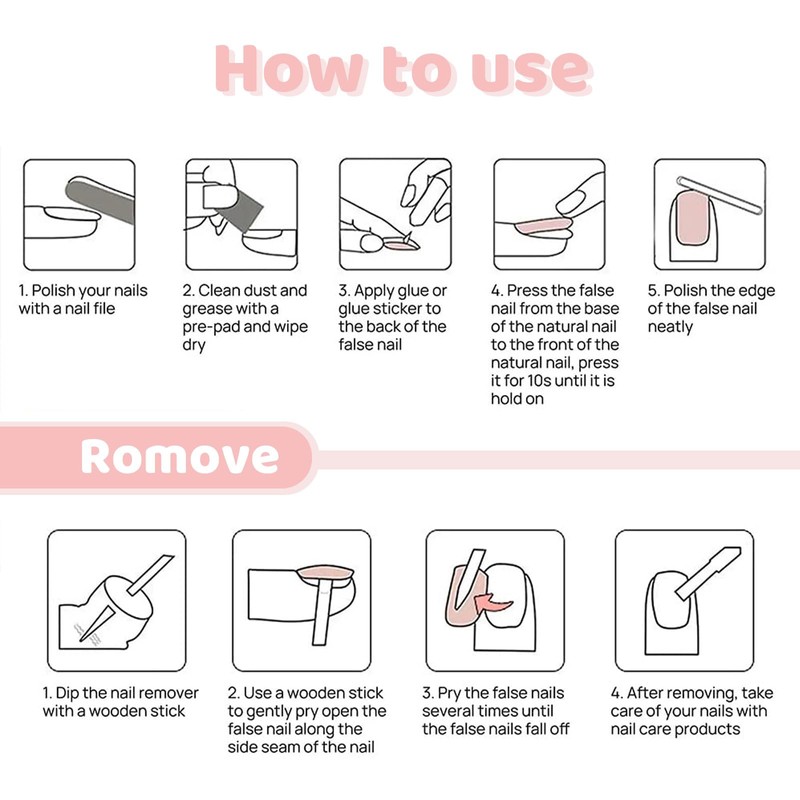 How to use

1. Polish your nails with a nail file

2. Clean dust and grease with a pre-pad and wipe dry

3. Apply glue or glue sticker to the back of the false nail

4. Press the false nail from the base of the natural nail to the front of the natural nail, press it for 10s until it is hold on

5. Polish the edge of the false nail neatly

Romove

1. Dip the nail remover with a wooden stick

2. Use a wooden stick to gently pry open the false nail along the side seam of the nail

3. Pry the false nails several times until the false nails fall off

4. After removing, take care of your nails with nail care products