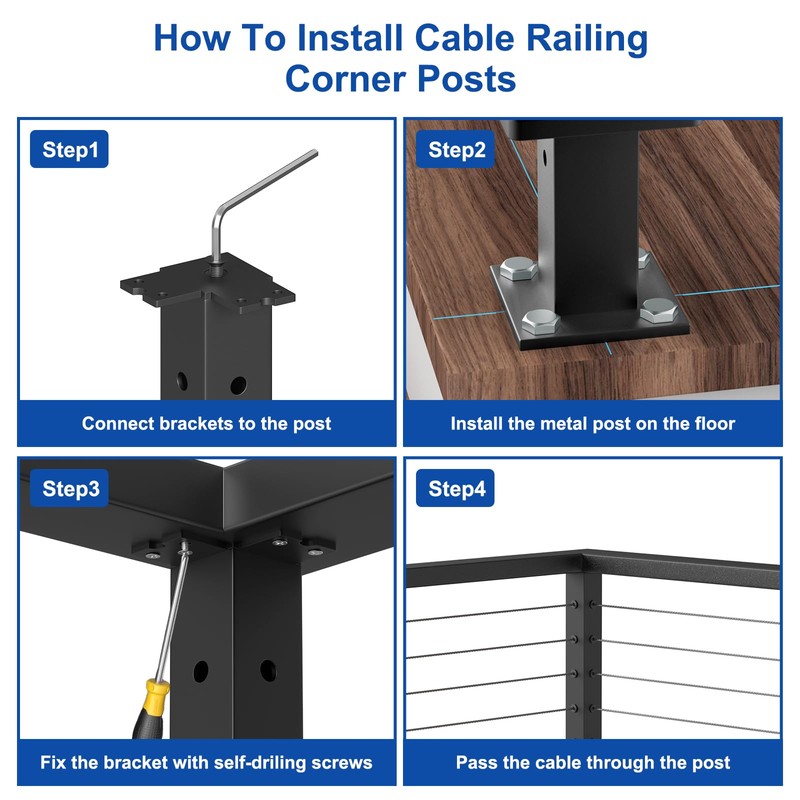 How To Install Cable Railing Corner Posts

Step1

Connect brackets to the post

Step2

Install the metal post on the floor

Step3

Fix the bracket with self-driling screws

Step4

Pass the cable through the post