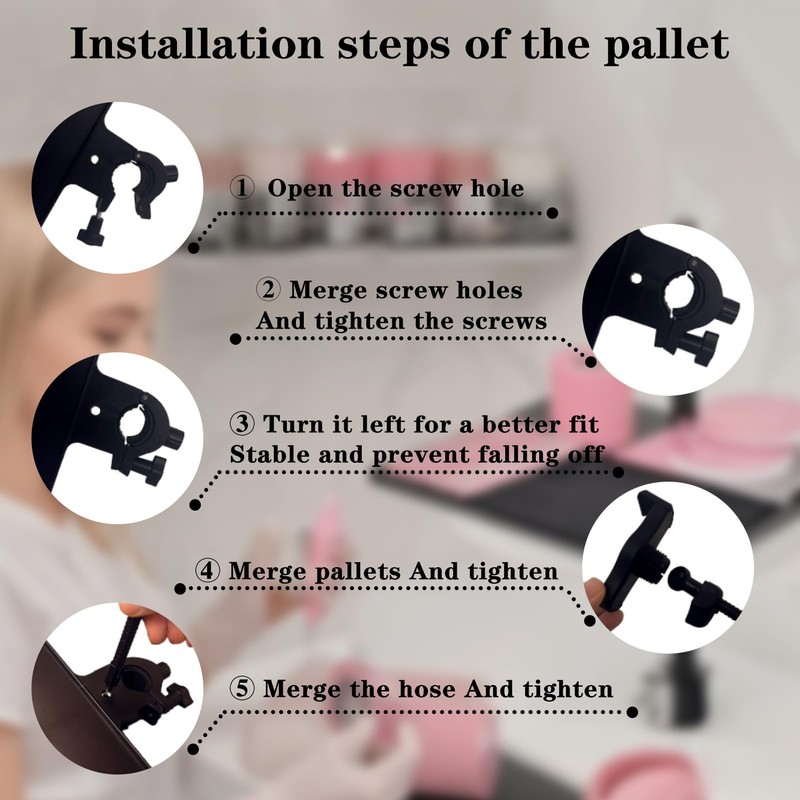 Installation steps of the pallet

① Open the screw hole

② Merge screw holes And tighten the screws

③ Turn it left for a better fit Stable and prevent falling off

④ Merge pallets And tighten

⑤ Merge the hose And tighten