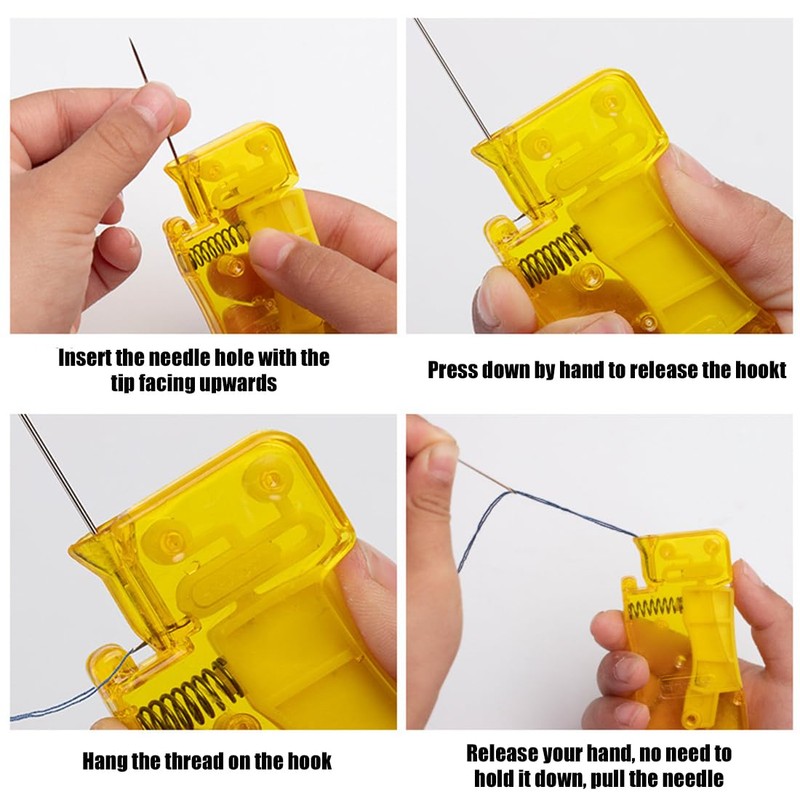 Insert the needle hole with the tip facing upwards

Press down by hand to release the hookt

Hang the thread on the hook

Release your hand, no need to hold it down, pull the needle