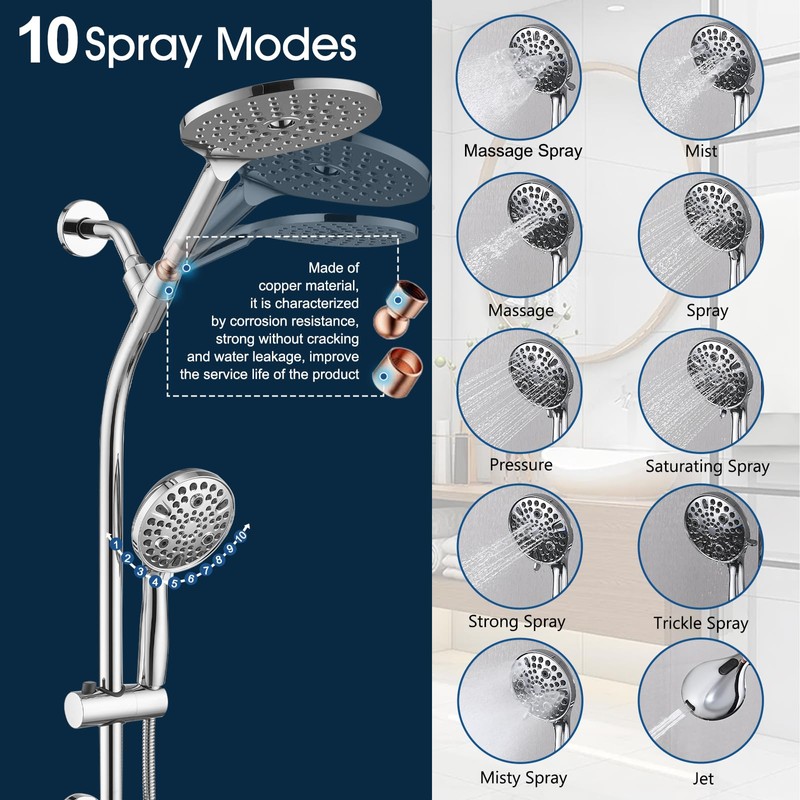 10 Spray Modes

Made of copper material, it is characterized by corrosion resistance, strong without cracking and water leakage, improve the service life of the product

1 2 3 4 5 6 7 8 9 10

Massage Spray

Mist

Massage

Spray

Pressure

Saturating Spray

Strong Spray

Trickle Spray

Misty Spray

Jet