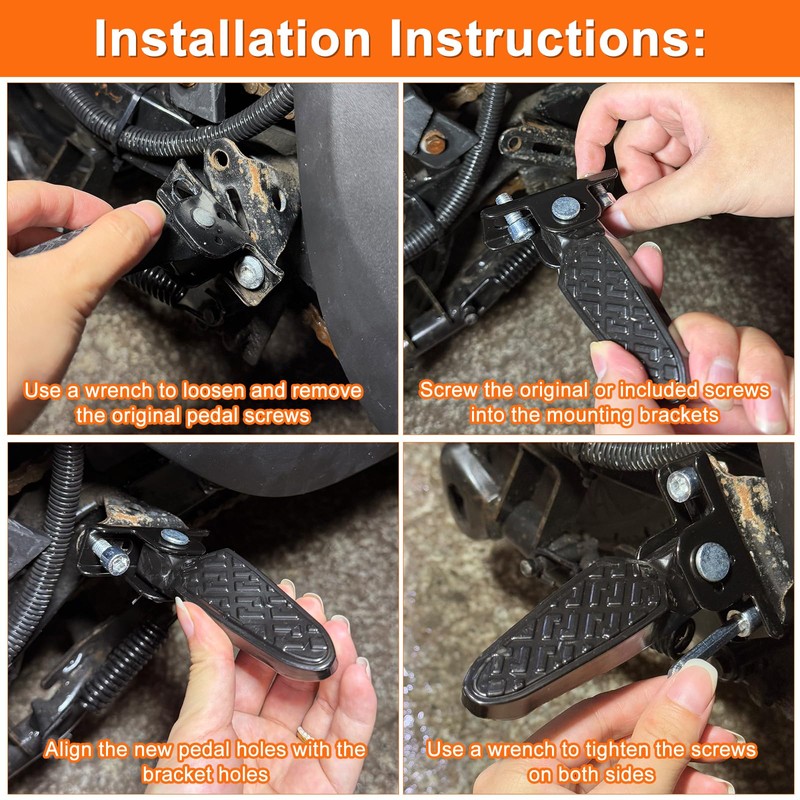 Installation Instructions:

Use a wrench to loosen and remove the original pedal screws

Screw the original or included screws into the mounting brackets

Align the new pedal holes with the bracket holes

Use a wrench to tighten the screws on both sides