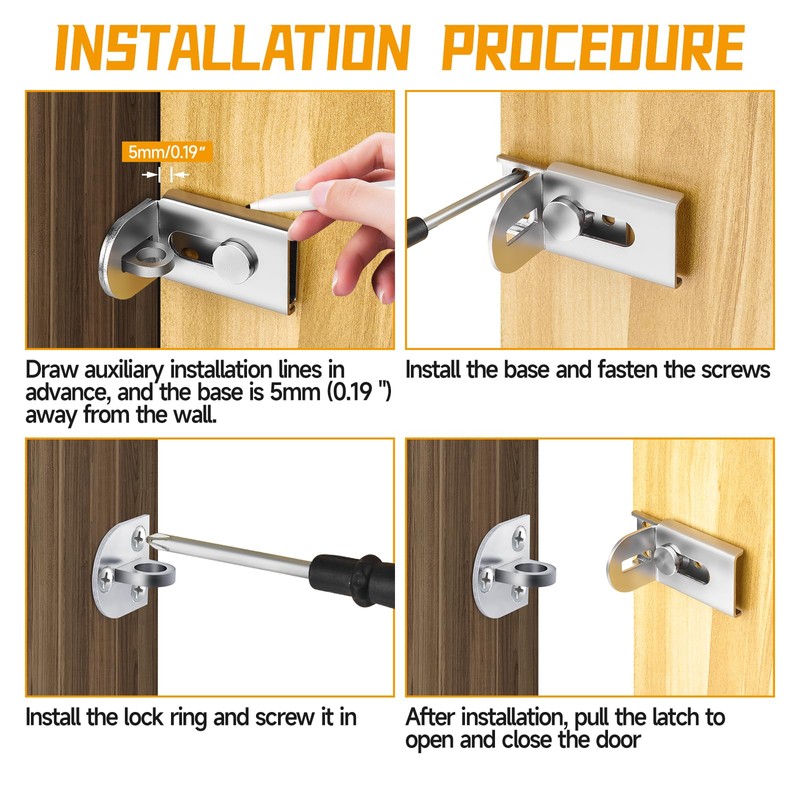 INSTALLATION PROCEDURE

5mm/0.19"

Draw auxiliary installation lines in advance, and the base is 5mm (0.19 ") away from the wall.

Install the base and fasten the screws

Install the lock ring and screw it in

After installation, pull the latch to open and close the door